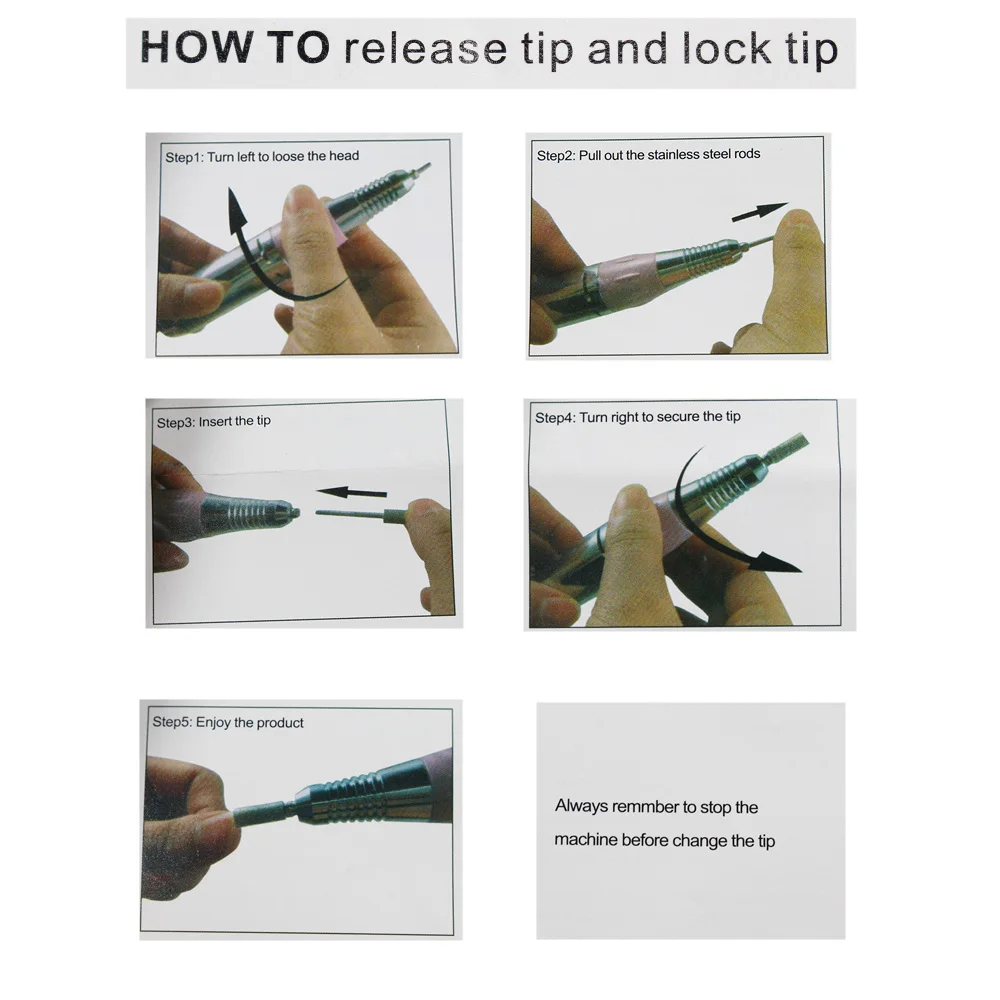 HOW TO release tip and lock tip

Step1: Turn left to loose the head

Step2: Pull out the stainless steel rods

Step3: Insert the tip

Step4: Turn right to secure the tip

Step5: Enjoy the product

Always remmber to stop the machine before change the tip