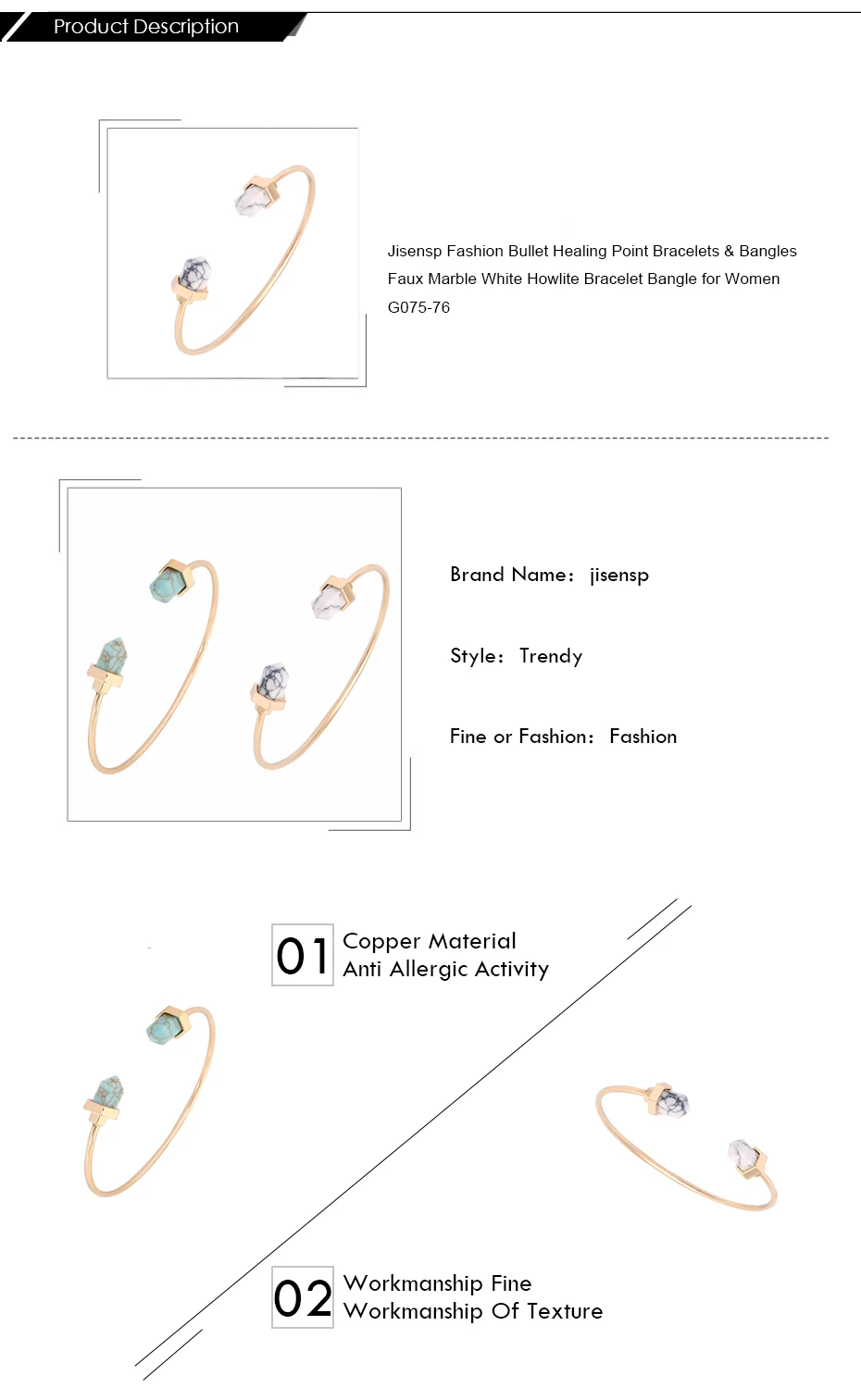 Product Description

Jisensp Fashion Bullet Healing Point Bracelets & Bangles Faux Marble White Howlite Bracelet Bangle for Women G075-76

Brand Name: jisensp

Style: Trendy

Fine or Fashion: Fashion

01 Copper Material
Anti Allergic Activity

02 Workmanship Fine
Workmanship Of Texture