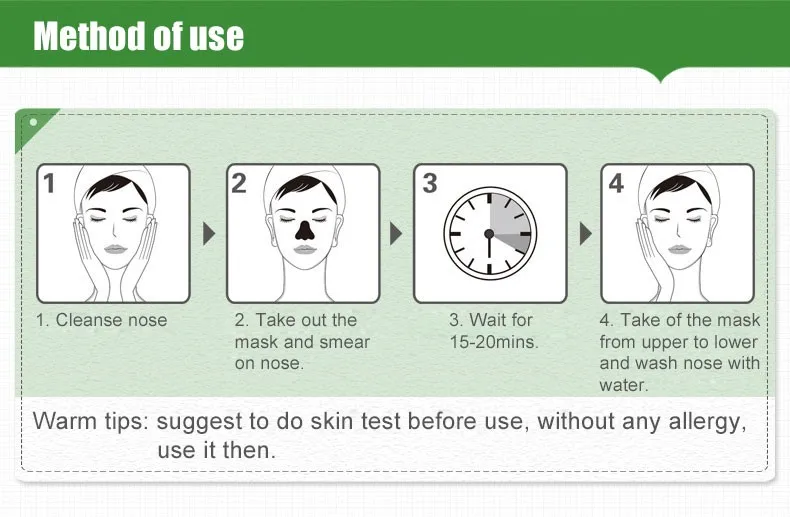 Method of use

1

2

3

4

1. Cleanse nose

2. Take out the mask and smear on nose.

3. Wait for 15-20mins.

4. Take of the mask from upper to lower and wash nose with water.

Warm tips: suggest to do skin test before use, without any allergy, use it then.