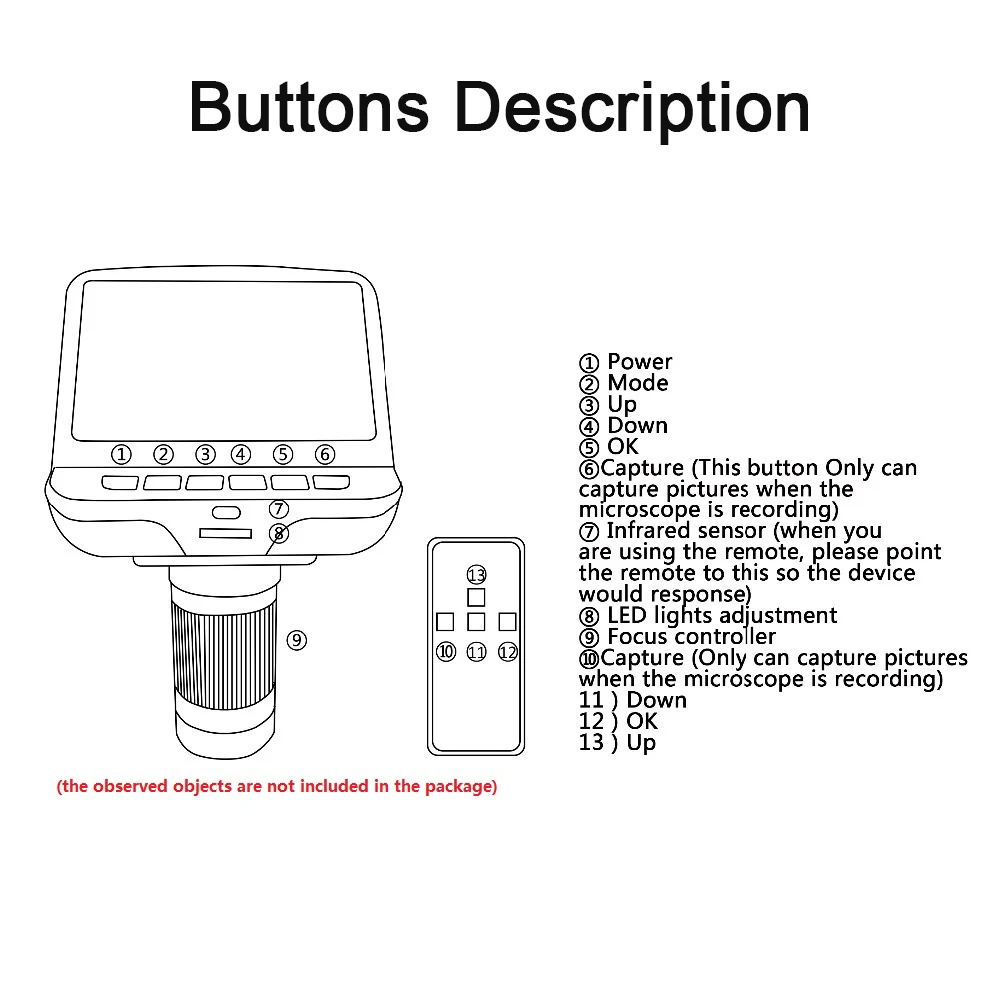 Buttons Description

① ② ③ ④ ⑤ ⑥
⑦
⑧
⑨

⑬
⑩ ⑪ ⑫

① Power
② Mode
③ Up
④ Down
⑤ OK
⑥Capture (This button Only can capture pictures when the microscope is recording)
⑦ Infrared sensor (when you are using the remote, please point the remote to this so the device would response)
⑧ LED lights adjustment
⑨ Focus controller
⑩Capture (Only can capture pictures when the microscope is recording)
11 ) Down
12 ) OK
13 ) Up

(the observed objects are not included in the package)