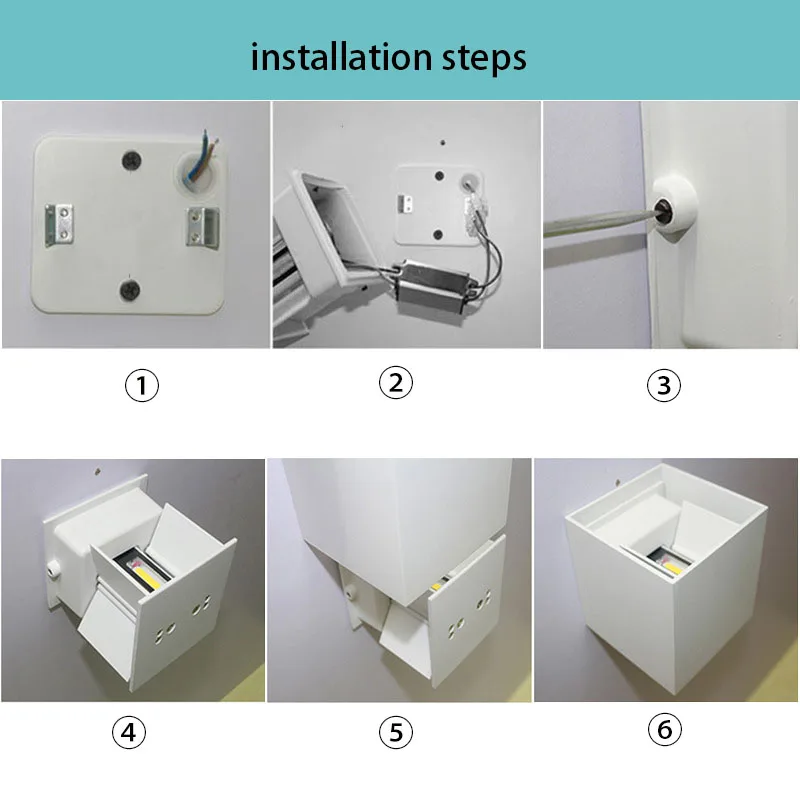 installation steps

①

②

③

④

⑤

⑥