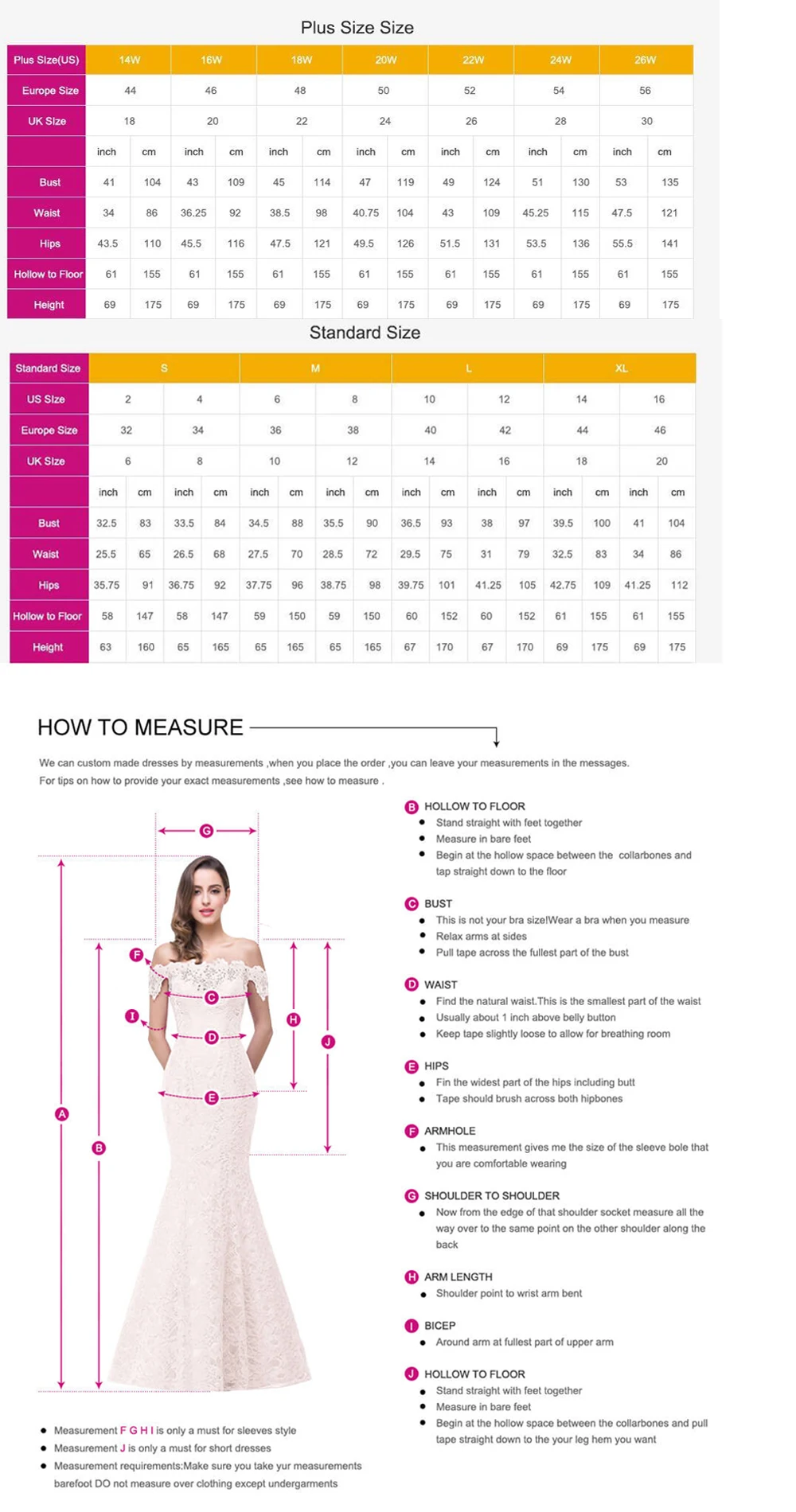 Plus Size Size

| Plus Size(US) | 14W | | 16W | | 18W | | 20W | | 22W | | 24W | | 26W | |
|---|---|---|---|---|---|---|---|---|---|---|---|---|---|---|
| Europe Size | 44 | | 46 | | 48 | | 50 | | 52 | | 54 | | 56 | |
| UK Size | 18 | | 20 | | 22 | | 24 | | 26 | | 28 | | 30 | |
| | inch | cm | inch | cm | inch | cm | inch | cm | inch | cm | inch | cm | inch | cm |
| Bust | 41 | 104 | 43 | 109 | 45 | 114 | 47 | 119 | 49 | 124 | 51 | 130 | 53 | 135 |
| Waist | 34 | 86 | 36.25 | 92 | 38.5 | 98 | 40.75 | 104 | 43 | 109 | 45.25 | 115 | 47.5 | 121 |
| Hips | 43.5 | 110 | 45.5 | 116 | 47.5 | 121 | 49.5 | 126 | 51.5 | 131 | 53.5 | 136 | 55.5 | 141 |
| Hollow to Floor | 61 | 155 | 61 | 155 | 61 | 155 | 61 | 155 | 61 | 155 | 61 | 155 | 61 | 155 |
| Height | 69 | 175 | 69 | 175 | 69 | 175 | 69 | 175 | 69 | 175 | 69 | 175 | 69 | 175 |

Standard Size

| Standard Size | S | | | | M | | | | L | | | | XL | | | |
|---|---|---|---|---|---|---|---|---|---|---|---|---|---|---|---|---|
| US Size | 2 | | 4 | | 6 | | 8 | | 10 | | 12 | | 14 | | 16 | |
| Europe Size | 32 | | 34 | | 36 | | 38 | | 40 | | 42 | | 44 | | 46 | |
| UK Size | 6 | | 8 | | 10 | | 12 | | 14 | | 16 | | 18 | | 20 | |
| | inch | cm | inch | cm | inch | cm | inch | cm | inch | cm | inch | cm | inch | cm | inch | cm |
| Bust | 32.5 | 83 | 33.5 | 84 | 34.5 | 88 | 35.5 | 90 | 36.5 | 93 | 38 | 97 | 39.5 | 100 | 41 | 104 |
| Waist | 25.5 | 65 | 26.5 | 68 | 27.5 | 70 | 28.5 | 72 | 29.5 | 75 | 31 | 79 | 32.5 | 83 | 34 | 86 |
| Hips | 35.75 | 91 | 36.75 | 92 | 37.75 | 96 | 38.75 | 98 | 39.75 | 101 | 41.25 | 105 | 42.75 | 109 | 41.25 | 112 |
| Hollow to Floor | 58 | 147 | 58 | 147 | 59 | 150 | 59 | 150 | 60 | 152 | 60 | 152 | 61 | 155 | 61 | 155 |
| Height | 63 | 160 | 65 | 165 | 65 | 165 | 65 | 165 | 67 | 170 | 67 | 170 | 69 | 175 | 69 | 175 |

HOW TO MEASURE

We can custom made dresses by measurements ,when you place the order ,you can leave your measurements in the messages.
For tips on how to provide your exact measurements ,see how to measure .

G F C I D H J E A B

B HOLLOW TO FLOOR
• Stand straight with feet together
• Measure in bare feet
• Begin at the hollow space between the collarbones and tap straight down to the floor

C BUST
• This is not your bra size!Wear a bra when you measure
• Relax arms at sides
• Pull tape across the fullest part of the bust

D WAIST
• Find the natural waist.This is the smallest part of the waist
• Usually about 1 inch above belly button
• Keep tape slightly loose to allow for breathing room

E HIPS
• Fin the widest part of the hips including butt
• Tape should brush across both hipbones

F ARMHOLE
• This measurement gives me the size of the sleeve bole that you are comfortable wearing

G SHOULDER TO SHOULDER
• Now from the edge of that shoulder socket measure all the way over to the same point on the other shoulder along the back

H ARM LENGTH
• Shoulder point to wrist arm bent

I BICEP
• Around arm at fullest part of upper arm

J HOLLOW TO FLOOR
• Stand straight with feet together
• Measure in bare feet
• Begin at the hollow space between the collarbones and pull tape straight down to the your leg hem you want

• Measurement F G H I is only a must for sleeves style
• Measurement J is only a must for short dresses
• Measurement requirements:Make sure you take yur measurements barefoot DO not measure over clothing except undergarments