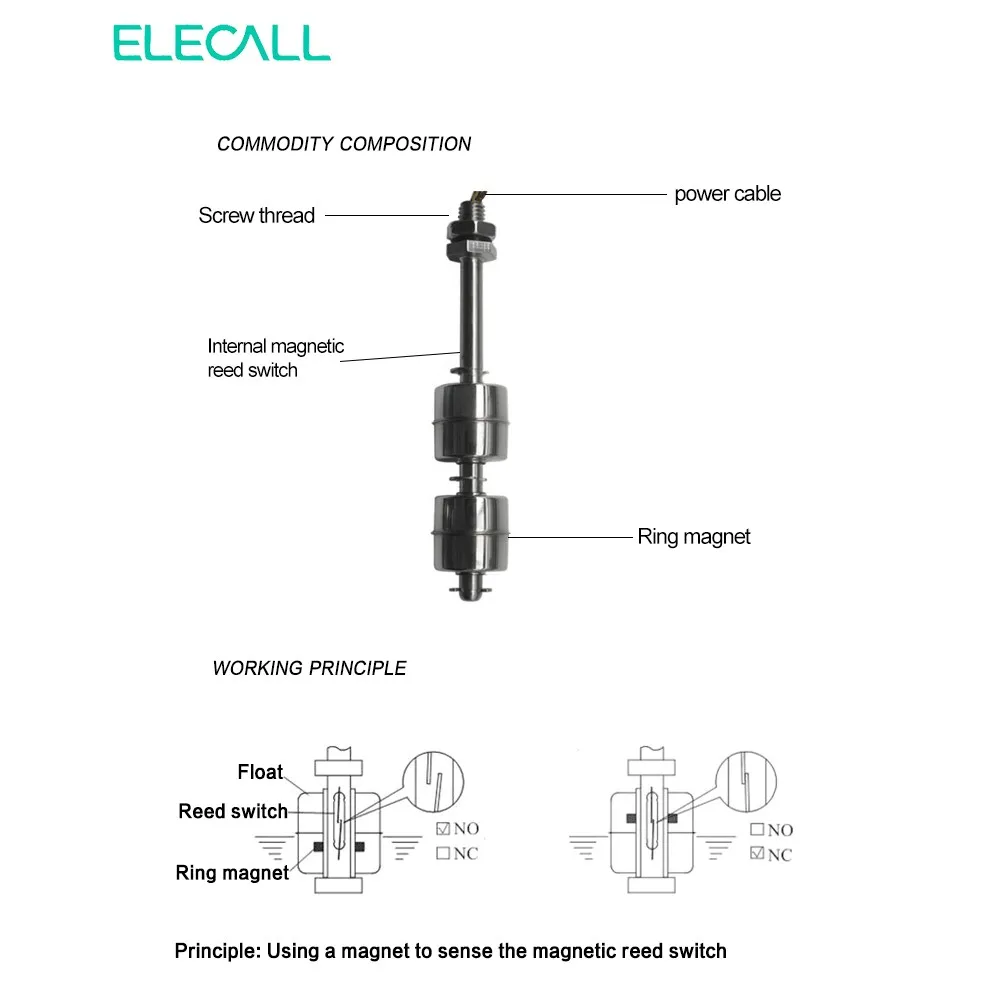 ELECALL

COMMODITY COMPOSITION

Screw thread

power cable

Internal magnetic reed switch

Ring magnet

WORKING PRINCIPLE

Float

Reed switch

Ring magnet

☑ NO
☐ NC

☐ NO
☑ NC

Principle: Using a magnet to sense the magnetic reed switch