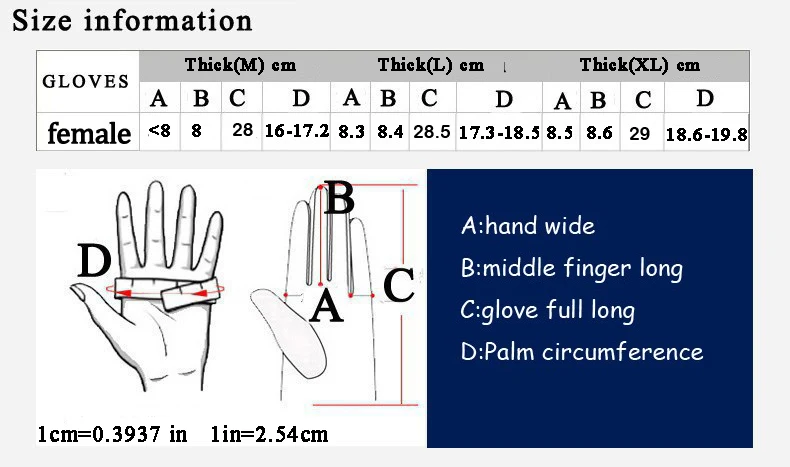 Size information

| GLOVES | Thick(M) cm | | | | Thick(L) cm | | | | Thick(XL) cm | | | |
|---|---|---|---|---|---|---|---|---|---|---|---|---|
| | A | B | C | D | A | B | C | D | A | B | C | D |
| female | <8 | 8 | 28 | 16-17.2 | 8.3 | 8.4 | 28.5 | 17.3-18.5 | 8.5 | 8.6 | 29 | 18.6-19.8 |

D

B

A

C

1cm=0.3937 in 1in=2.54cm

A:hand wide

B:middle finger long

C:glove full long

D:Palm circumference