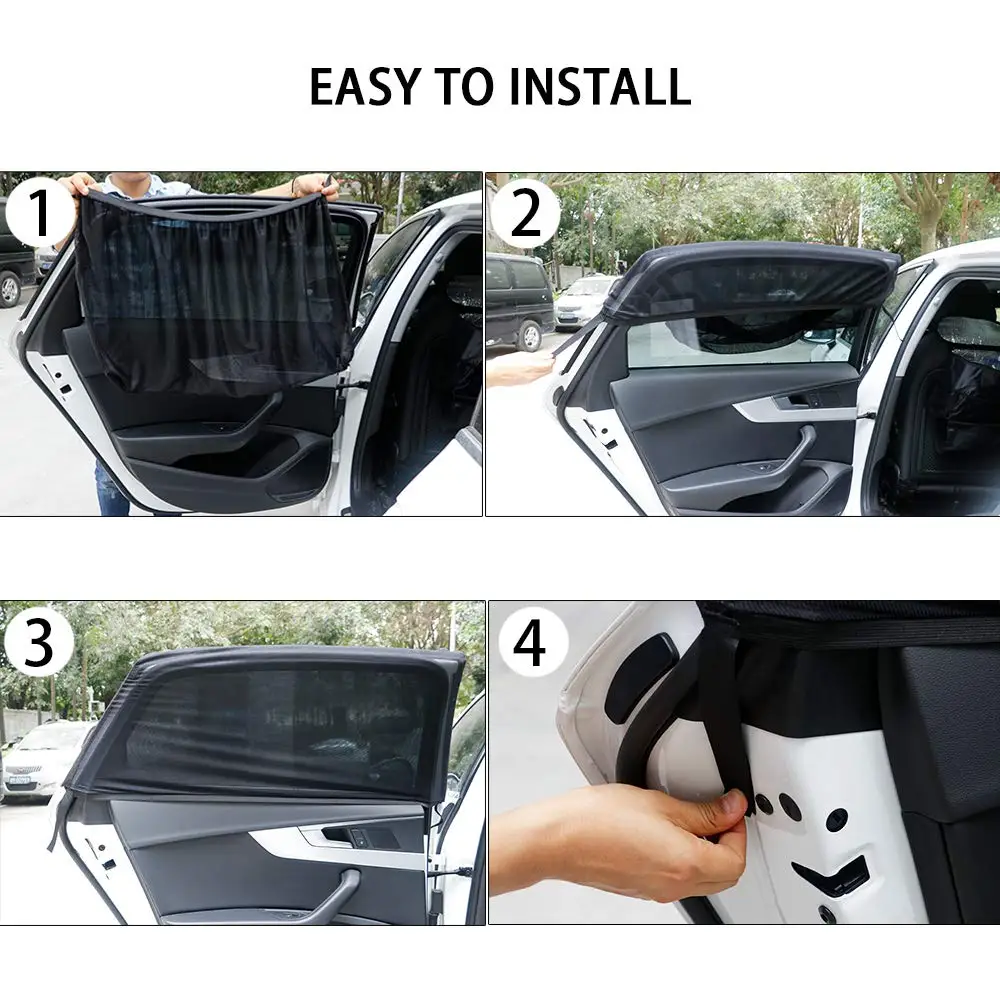 EASY TO INSTALL

1

2

3

4