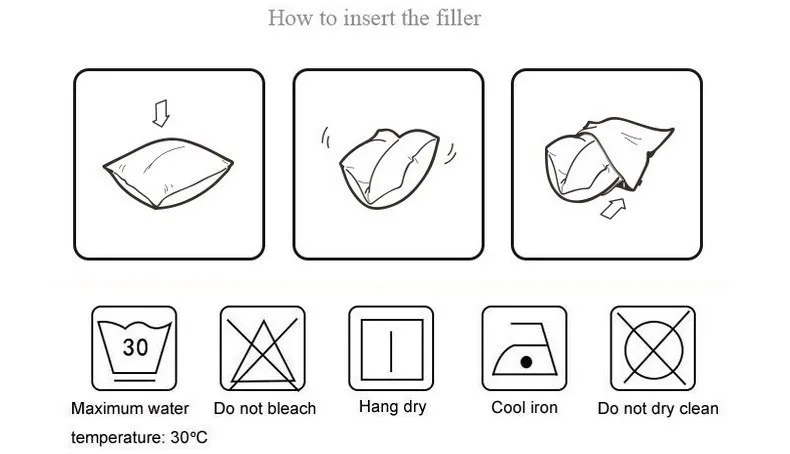 How to insert the filler

30

Maximum water temperature: 30°C

Do not bleach

Hang dry

Cool iron

Do not dry clean