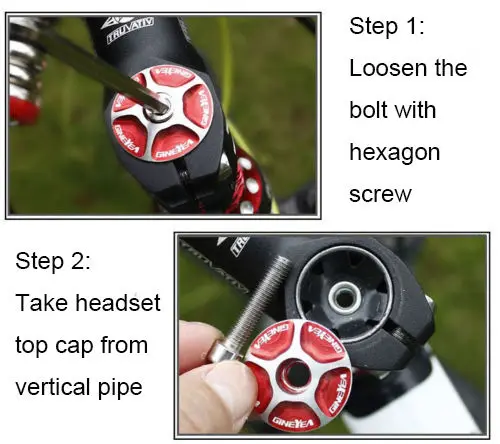 TRUVATIV

GINEYEA GINEYEA GINEYEA GINEYEA

Step 1: Loosen the bolt with hexagon screw

Step 2: Take headset top cap from vertical pipe

TRUVATIV

GINEYEA GINEYEA GINEYEA GINEYEA