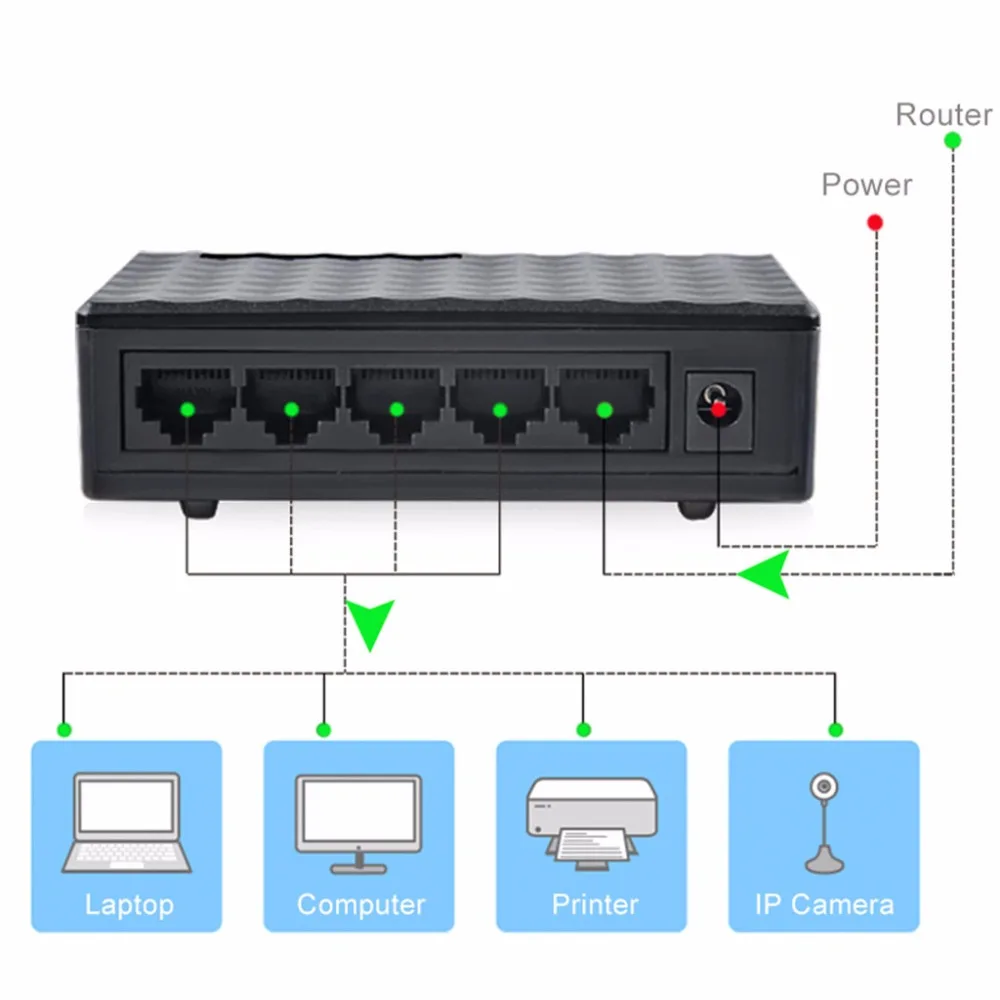 Router

Power

Laptop

Computer

Printer

IP Camera