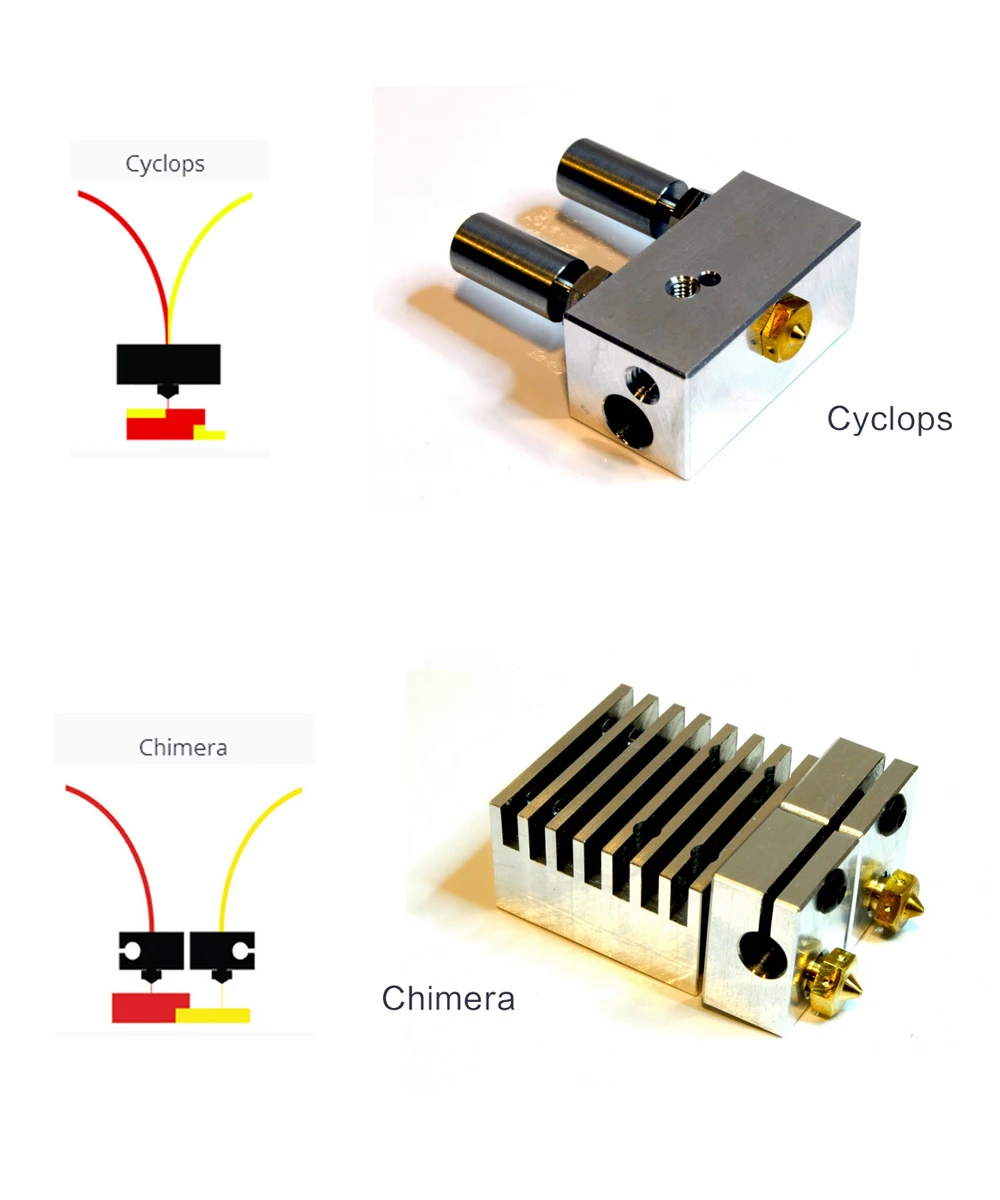 Cyclops

Cyclops

Chimera

Chimera