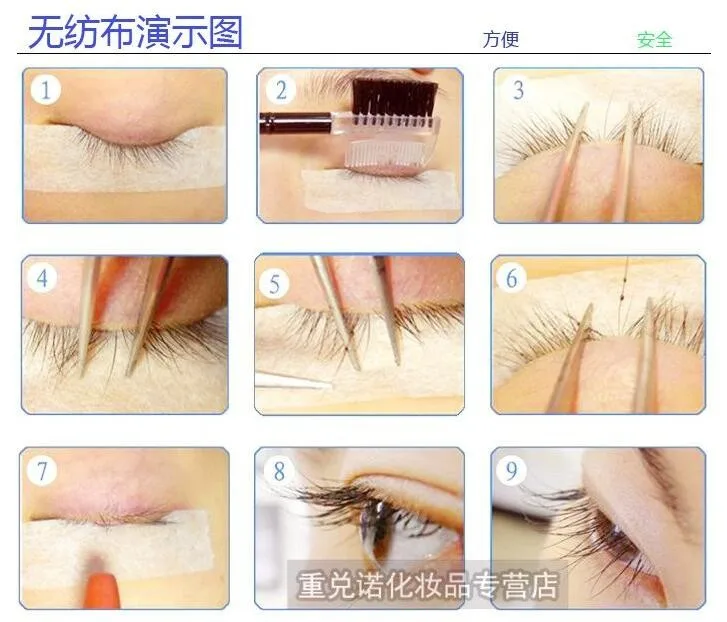 无纺布演示图

方便

安全

1

2

3

4

5

6

7

8

9

重兑诺化妆品专营店