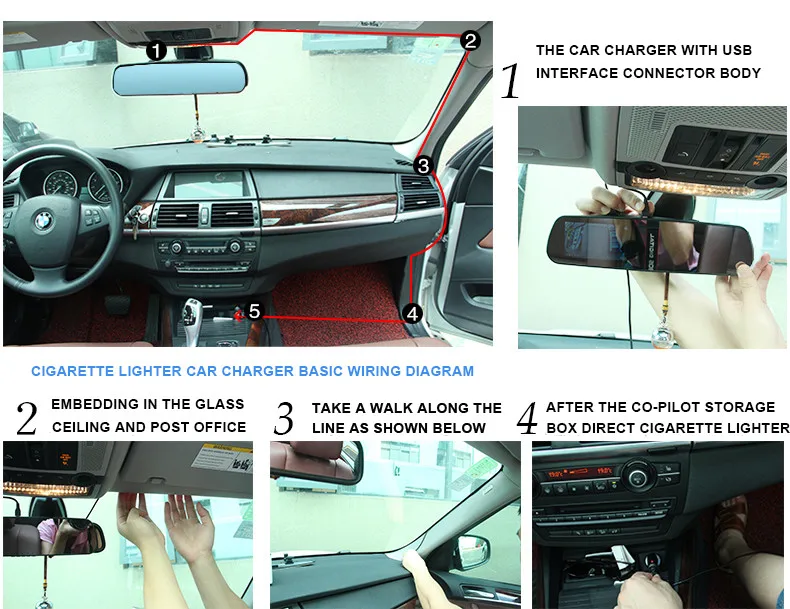 1

2

3

4

5

1 THE CAR CHARGER WITH USB INTERFACE CONNECTOR BODY

CIGARETTE LIGHTER CAR CHARGER BASIC WIRING DIAGRAM

2 EMBEDDING IN THE GLASS CEILING AND POST OFFICE

3 TAKE A WALK ALONG THE LINE AS SHOWN BELOW

4 AFTER THE CO-PILOT STORAGE BOX DIRECT CIGARETTE LIGHTER