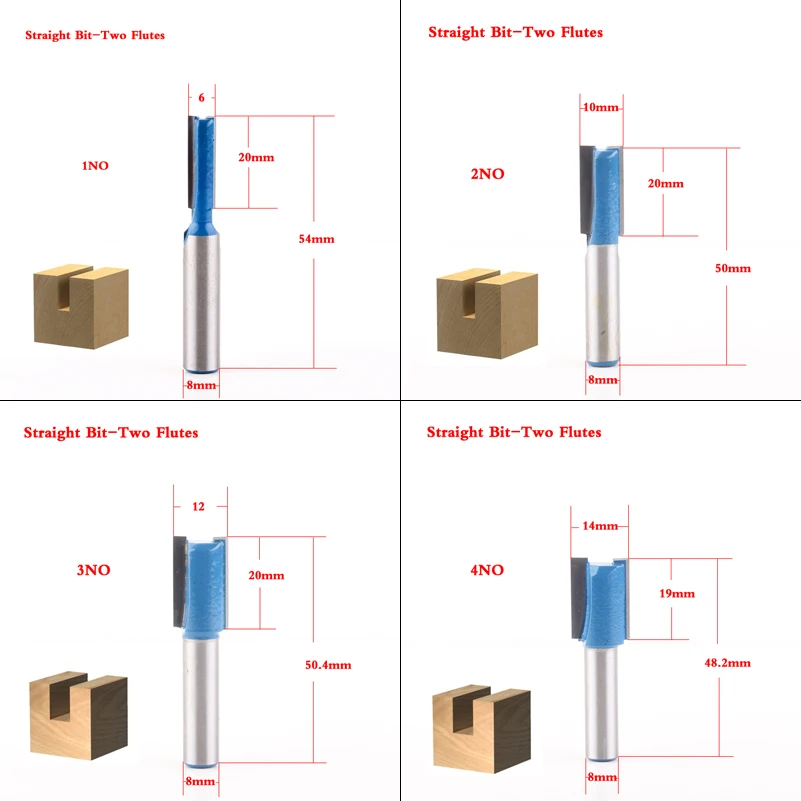 Straight Bit-Two Flutes

6

1NO

20mm

54mm

8mm

Straight Bit-Two Flutes

10mm

2NO

20mm

50mm

8mm

Straight Bit-Two Flutes

12

3NO

20mm

50.4mm

8mm

Straight Bit-Two Flutes

14mm

4NO

19mm

48.2mm

8mm