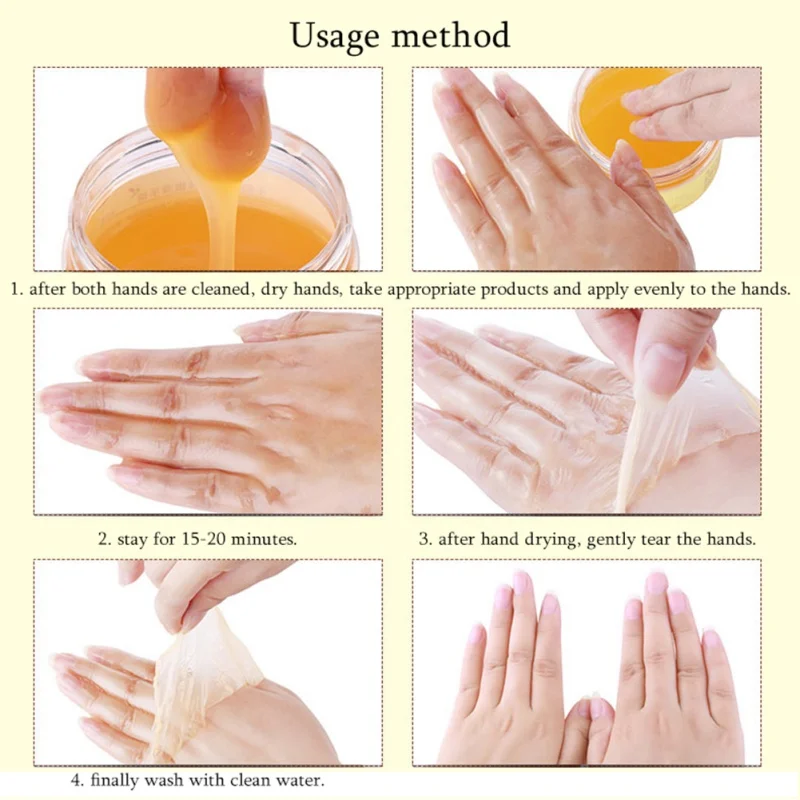 Usage method

1. after both hands are cleaned, dry hands, take appropriate products and apply evenly to the hands.

2. stay for 15-20 minutes.

3. after hand drying, gently tear the hands.

4. finally wash with clean water.