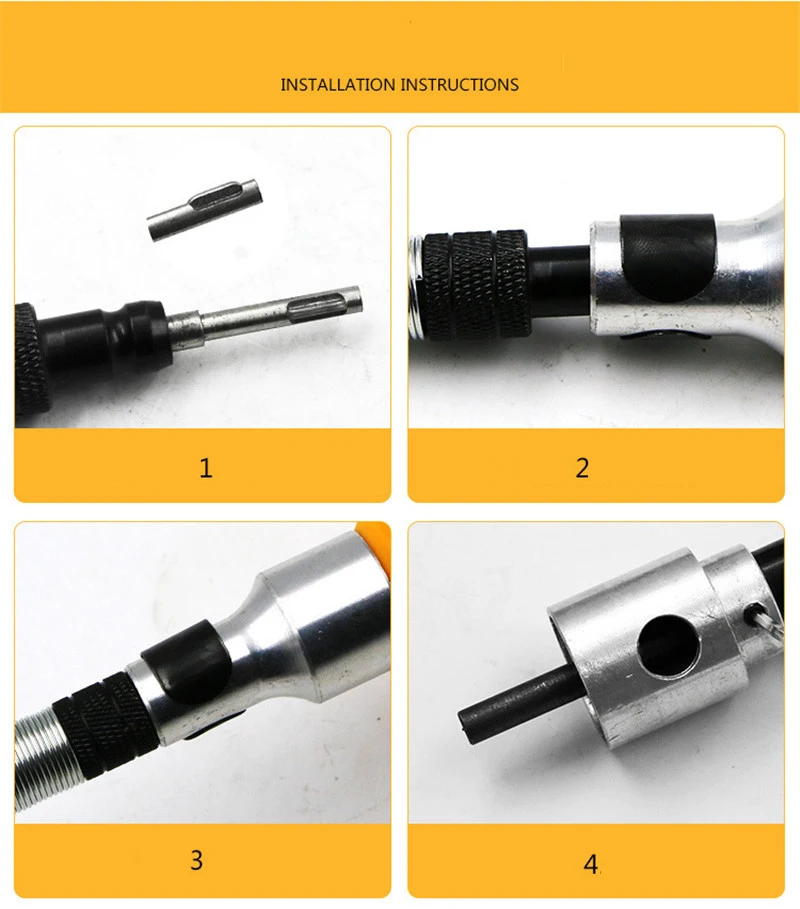 INSTALLATION INSTRUCTIONS

1

2

3

4