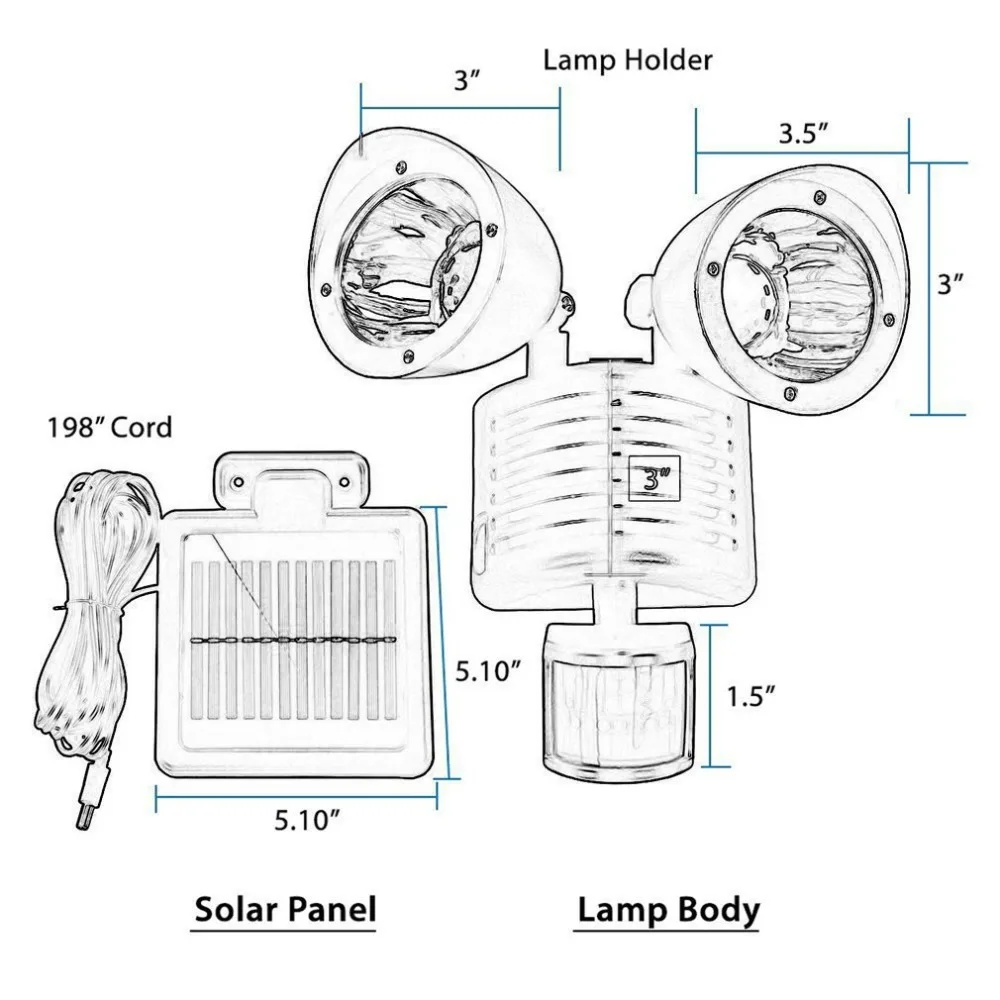 Lamp Holder

3″

3.5″

3″

198″ Cord

3″

5.10″

1.5″

5.10″

Solar Panel

Lamp Body