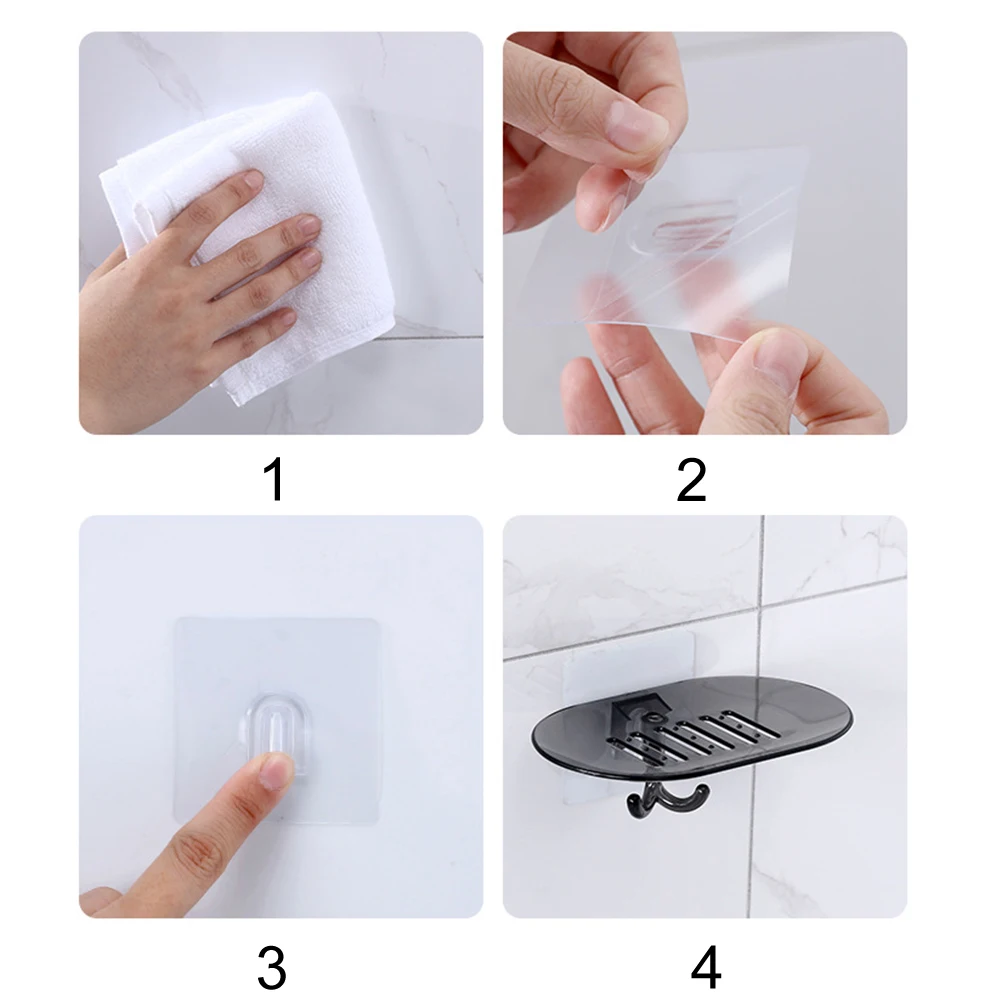 1

2

3

4