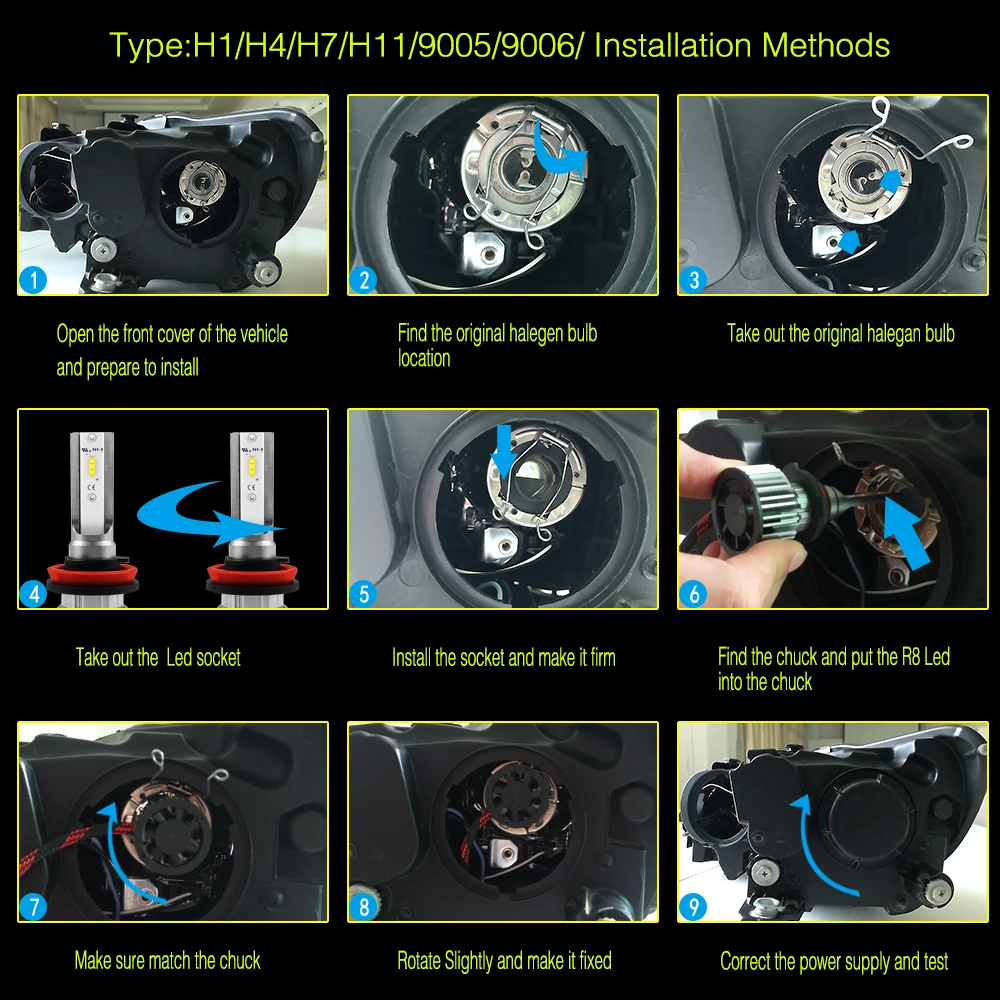 Type:H1/H4/H7/H11/9005/9006/ Installation Methods

1

Open the front cover of the vehicle and prepare to install

2

Find the original halegen bulb location

3

Take out the original halegan bulb

4

Take out the  Led socket

5

Install the socket and make it firm

6

Find the chuck and put the R8 Led into the chuck

7

Make sure match the chuck

8

Rotate Slightly and make it fixed

9

Correct the power supply and test