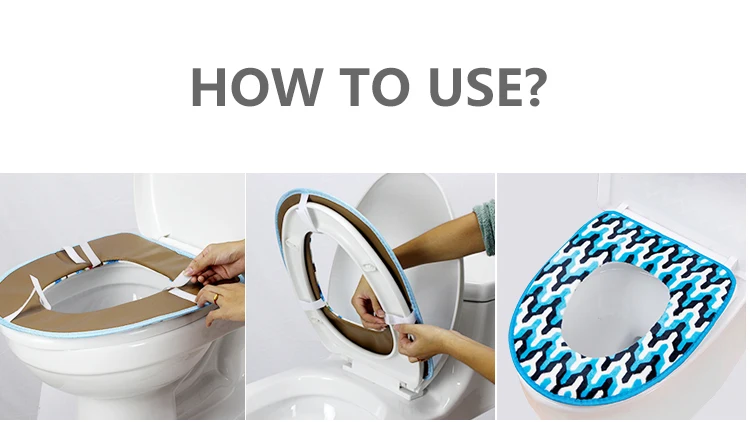 HOW TO USE?