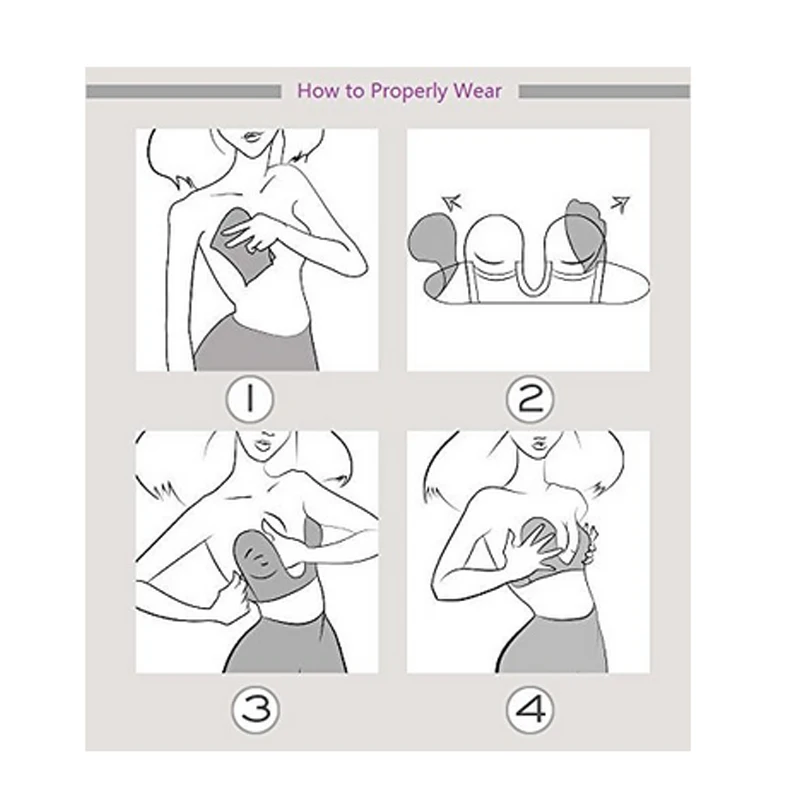 How to Properly Wear

1

2

3

4