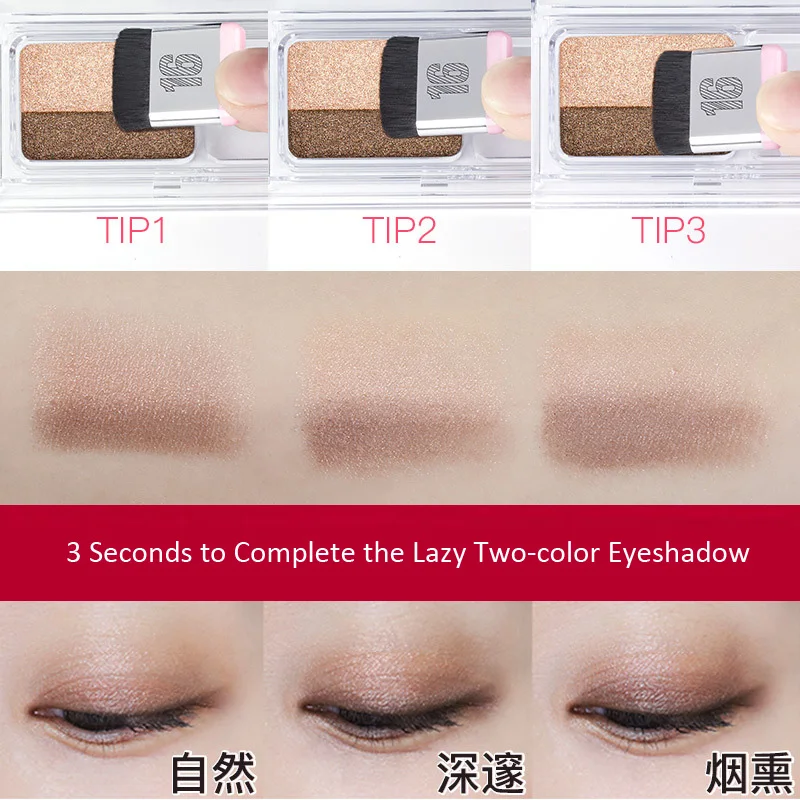 16 16 16

TIP1 TIP2 TIP3

3 Seconds to Complete the Lazy Two-color Eyeshadow

自然 深邃 烟熏