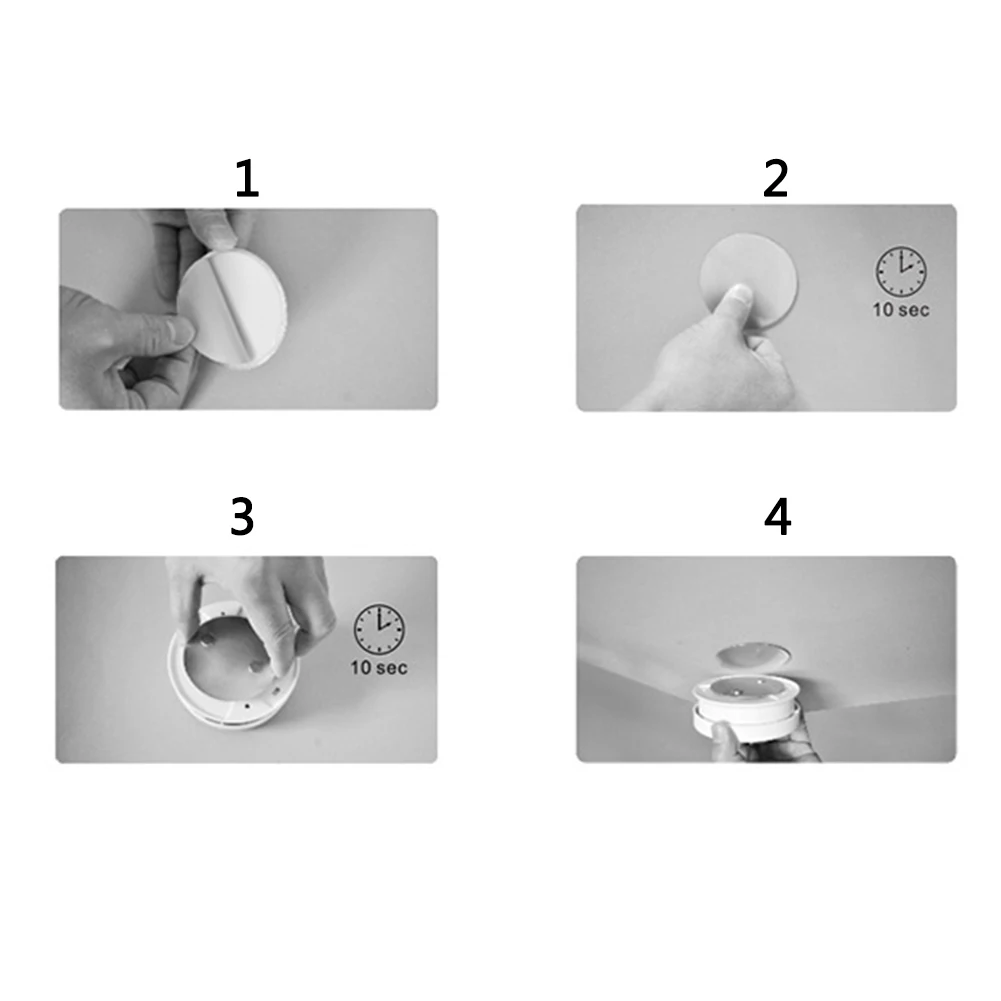 1

2

10 sec

3

10 sec

4