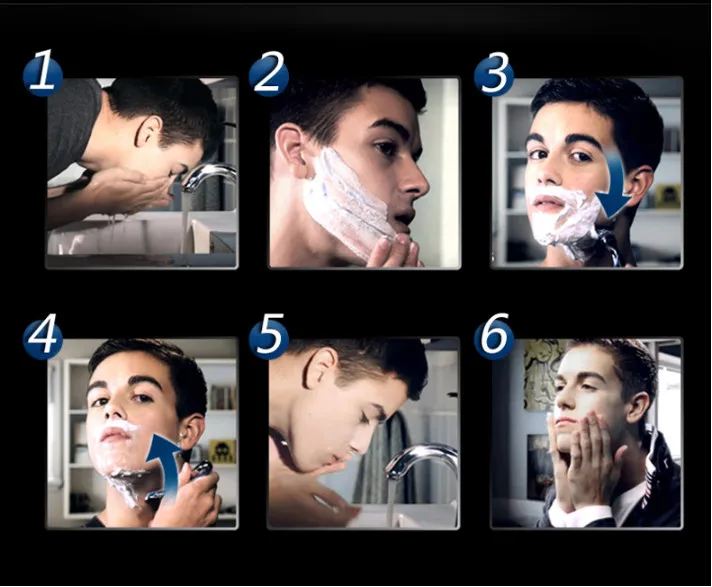 1
2
3
4
5
6