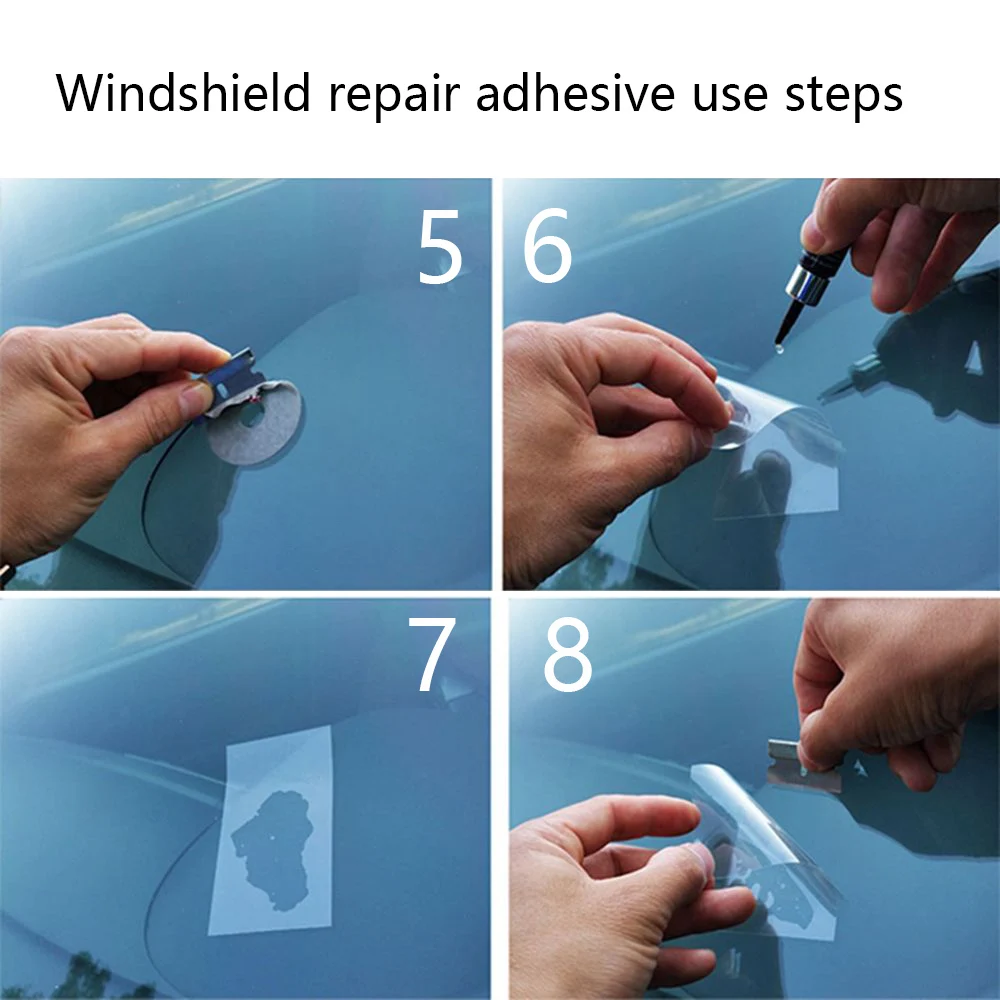 Windshield repair adhesive use steps

5

6

7

8