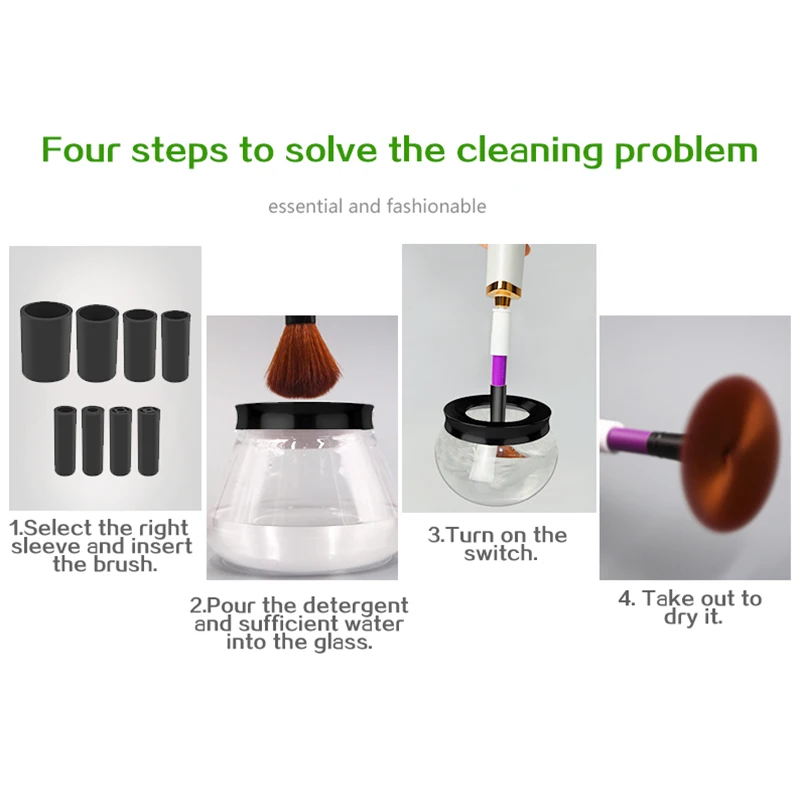 Four steps to solve the cleaning problem

essential and fashionable

1.Select the right sleeve and insert the brush.

2.Pour the detergent and sufficient water into the glass.

3.Turn on the switch.

4. Take out to dry it.