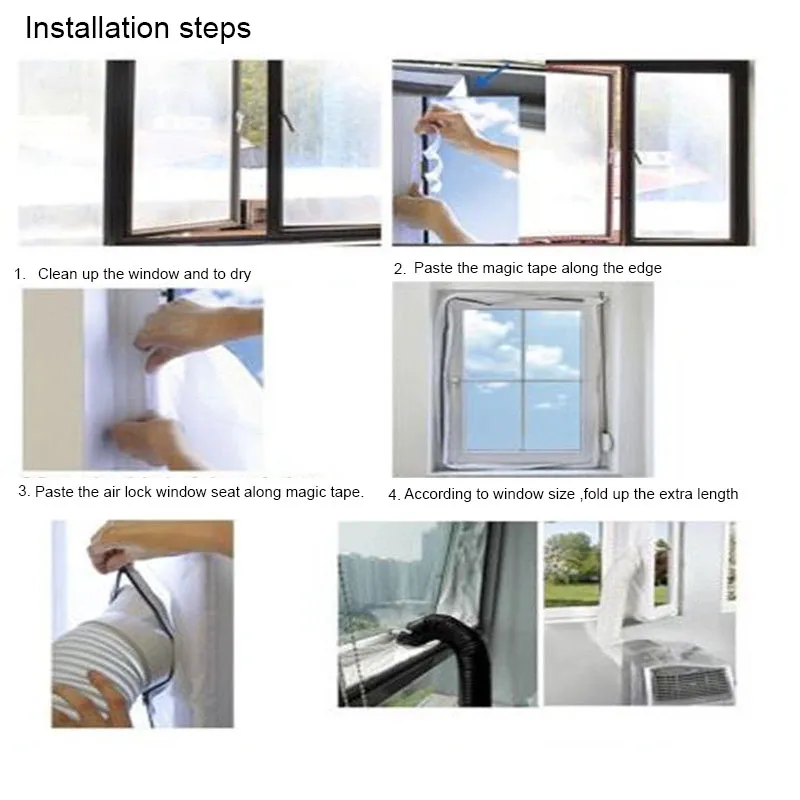 Installation steps

1. Clean up the window and to dry

2. Paste the magic tape along the edge

3. Paste the air lock window seat along magic tape.

4. According to window size ,fold up the extra length