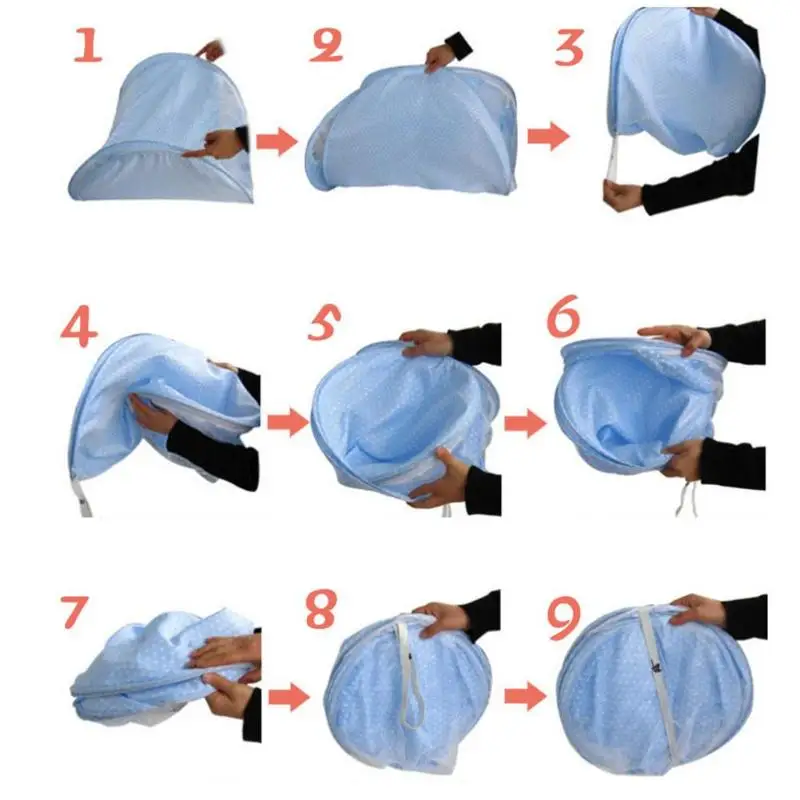 1

2

3

4

5

6

7

8

9