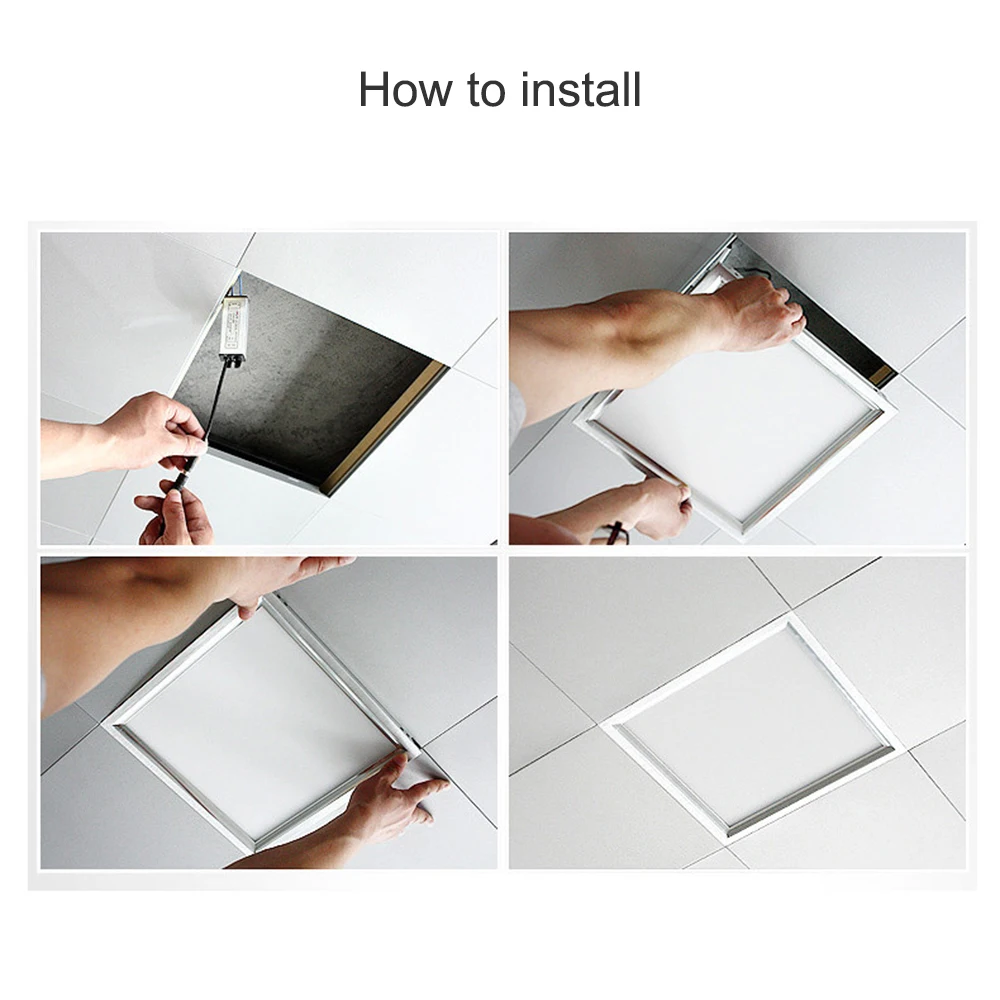 How to install