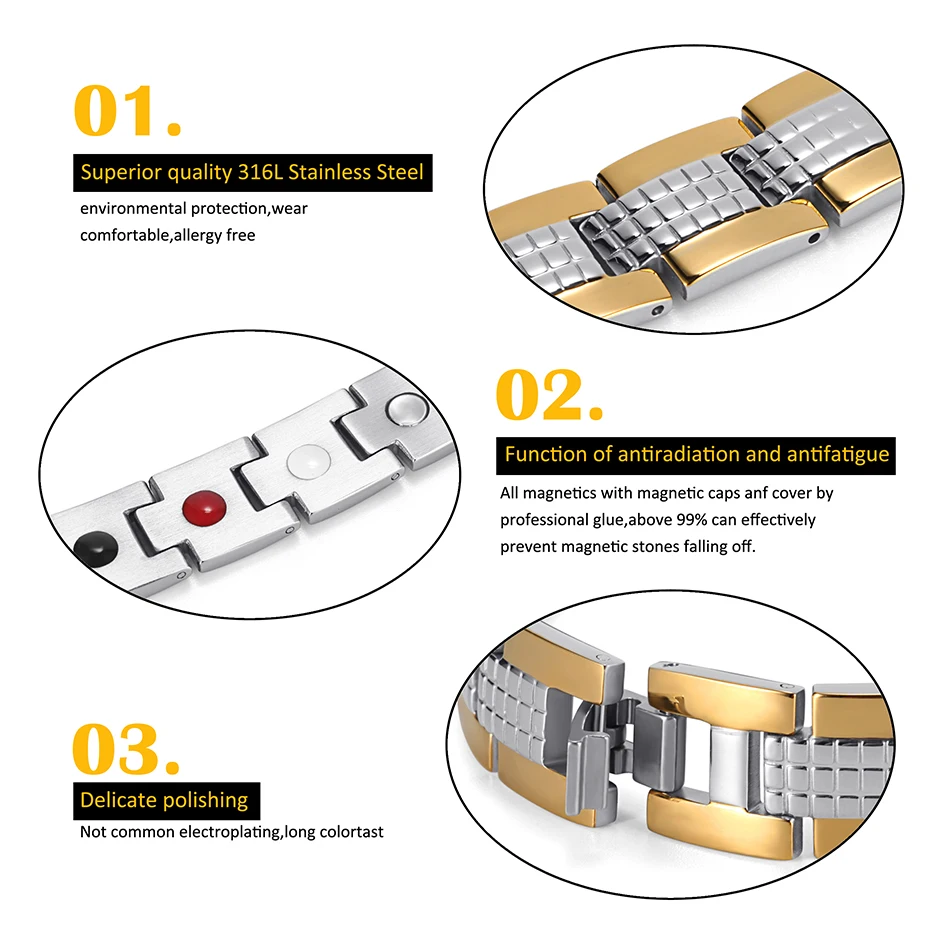 01.

Superior quality 316L Stainless Steel

environmental protection,wear comfortable,allergy free

02.

Function of antiradiation and antifatigue

All magnetics with magnetic caps anf cover by professional glue,above 99% can effectively prevent magnetic stones falling off.

03.

Delicate polishing

Not common electroplating,long colortast