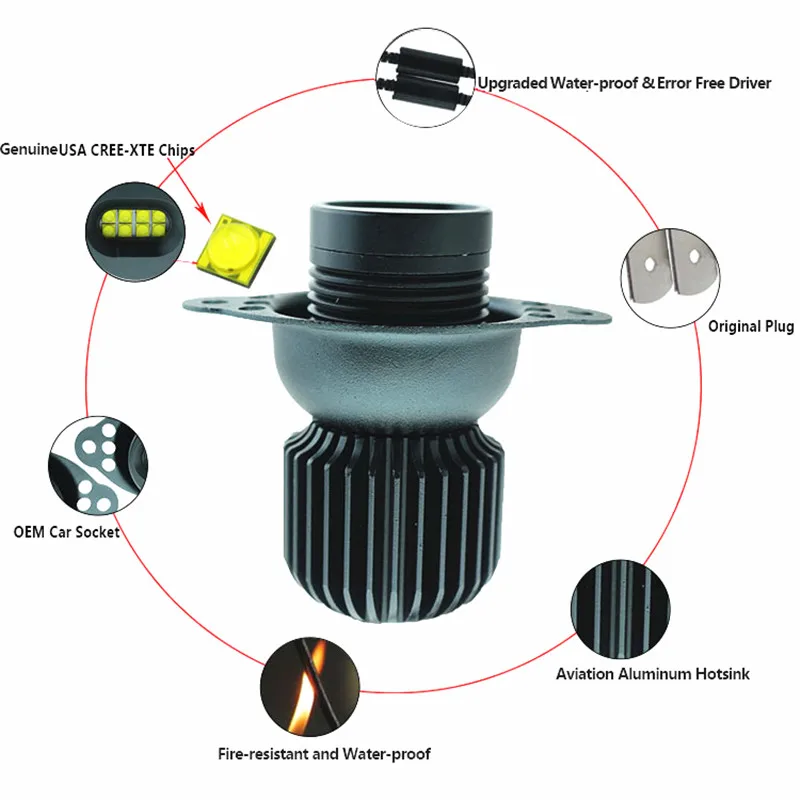 Upgraded Water-proof & Error Free Driver

GenuineUSA CREE-XTE Chips

Original Plug

OEM Car Socket

Aviation Aluminum Hotsink

Fire-resistant and Water-proof