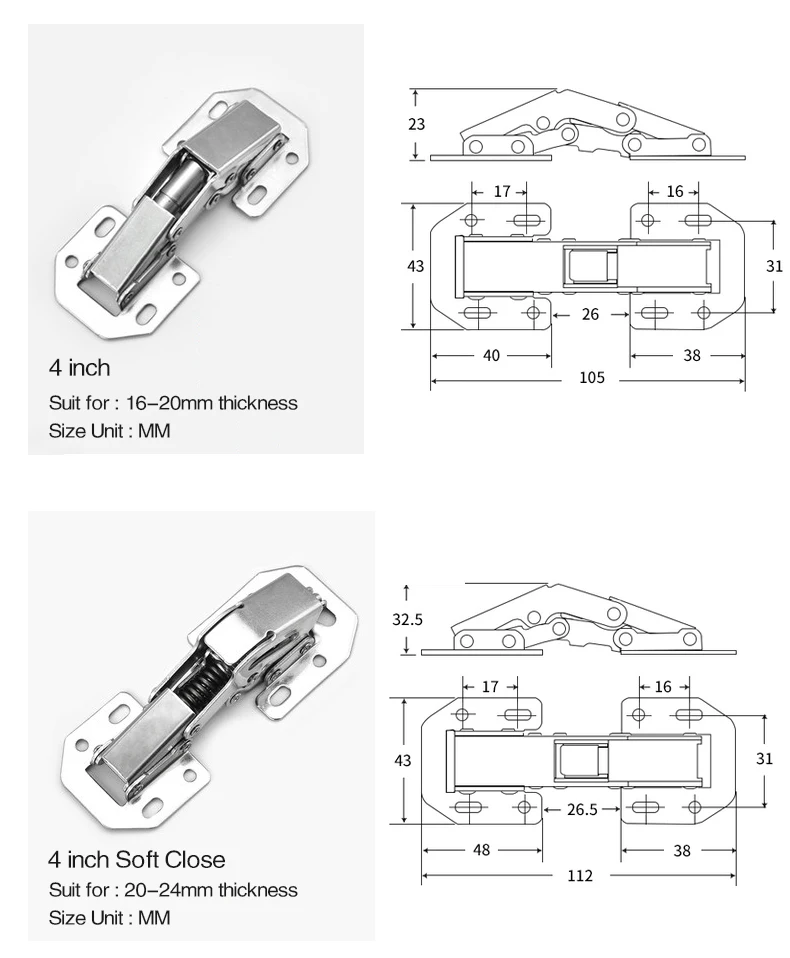 4 inch
Suit for : 16–20mm thickness
Size Unit : MM

23
17
16
43
31
26
40
38
105

4 inch Soft Close
Suit for : 20–24mm thickness
Size Unit : MM

32.5
17
16
43
31
26.5
48
38
112