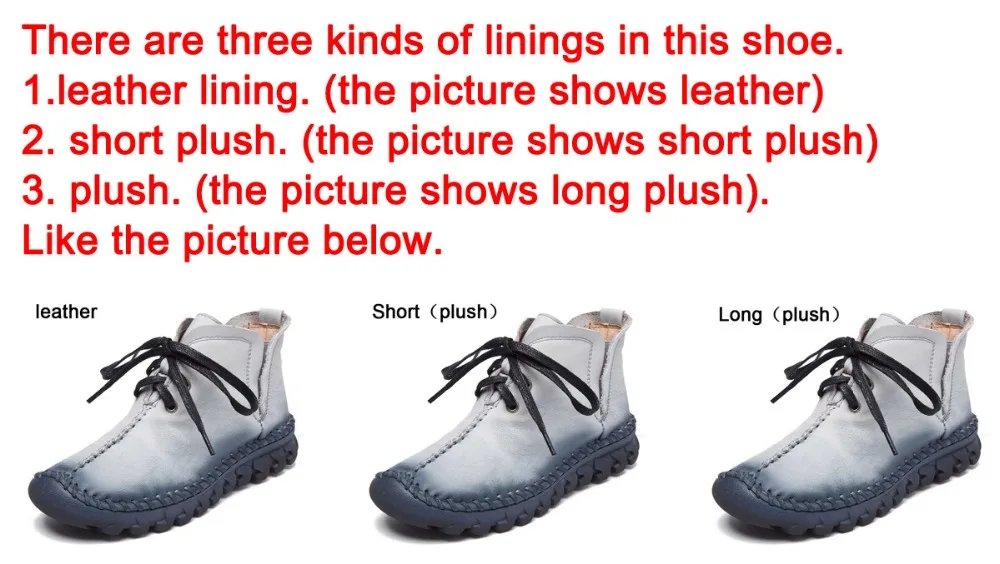 There are three kinds of linings in this shoe.
1.leather lining. (the picture shows leather)
2. short plush. (the picture shows short plush)
3. plush. (the picture shows long plush).
Like the picture below.

leather

Short（plush）

Long（plush）