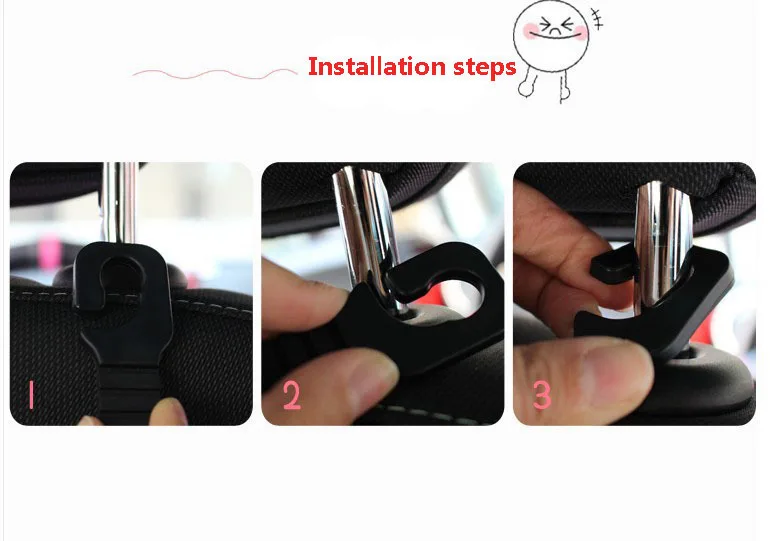 Installation steps

1

2

3