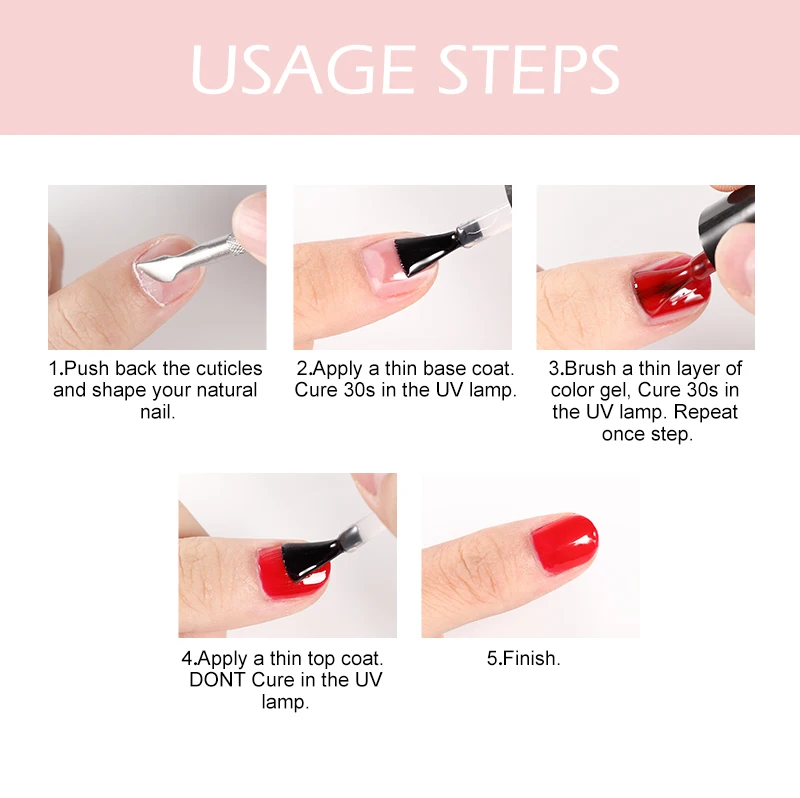 USAGE STEPS

1.Push back the cuticles and shape your natural nail.

2.Apply a thin base coat. Cure 30s in the UV lamp.

3.Brush a thin layer of color gel, Cure 30s in the UV lamp. Repeat once step.

4.Apply a thin top coat. DONT Cure in the UV lamp.

5.Finish.