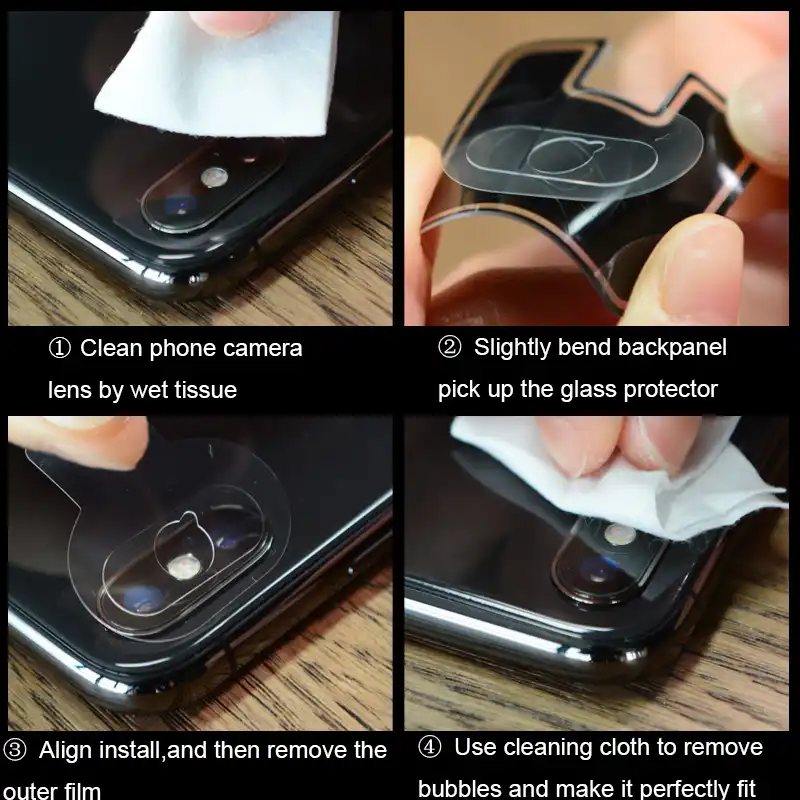 ① Clean phone camera lens by wet tissue

② Slightly bend backpanel pick up the glass protector

③ Align install,and then remove the outer film

④ Use cleaning cloth to remove bubbles and make it perfectly fit