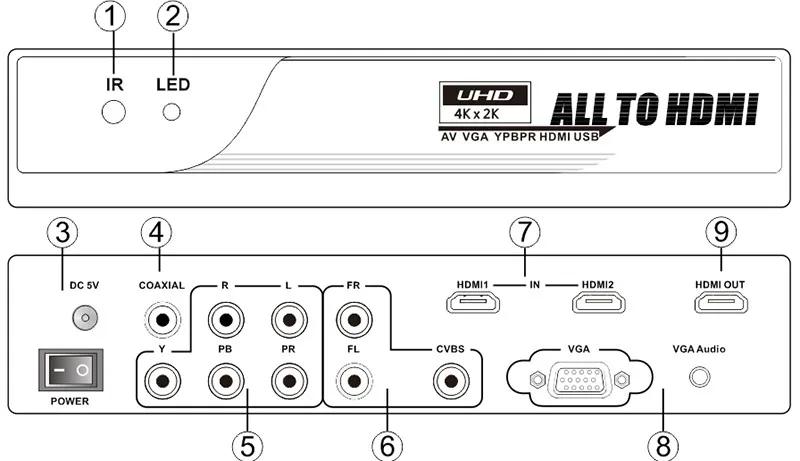 1 2
IR LED
UHD
4K x 2K
ALL TO HDMI
AV VGA YPBPR HDMI USB

3 4 7 9
DC 5V
COAXIAL
R L
FR
HDMI1 IN HDMI2
HDMI OUT
Y PB PR
FL CVBS
VGA
VGA Audio
POWER
5 6 8