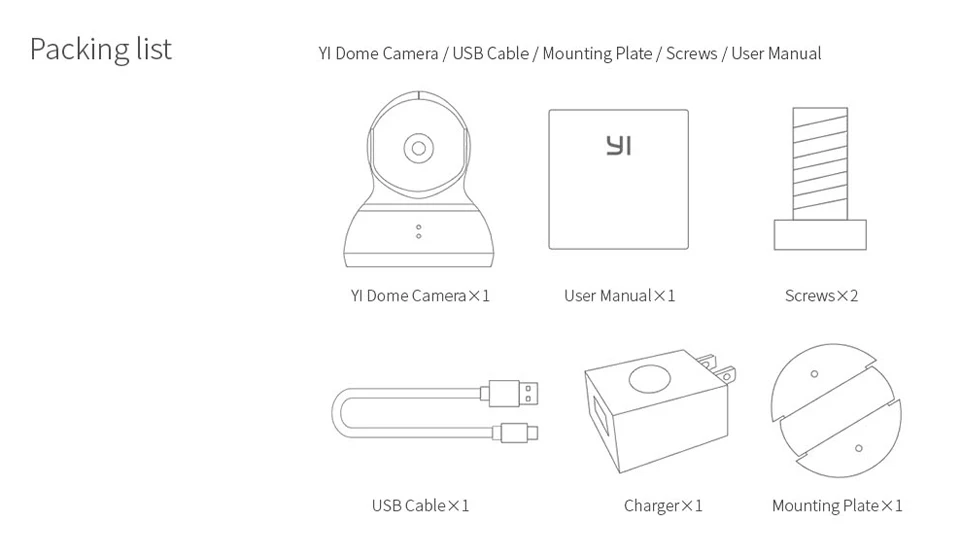 Packing list

YI Dome Camera / USB Cable / Mounting Plate / Screws / User Manual

YI

YI Dome Camera×1

User Manual×1

Screws×2

USB Cable×1

Charger×1

Mounting Plate×1