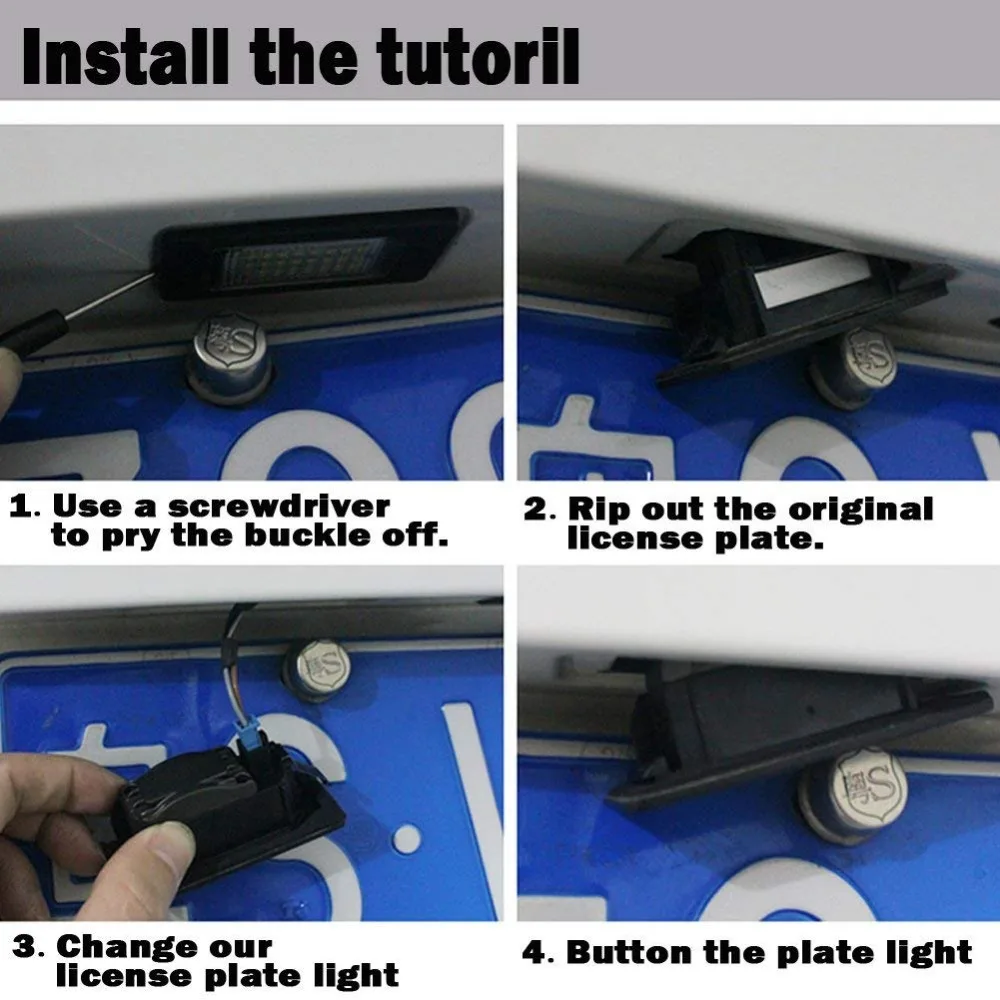 Install the tutoril

1. Use a screwdriver to pry the buckle off.

2. Rip out the original license plate.

3. Change our license plate light

4. Button the plate light