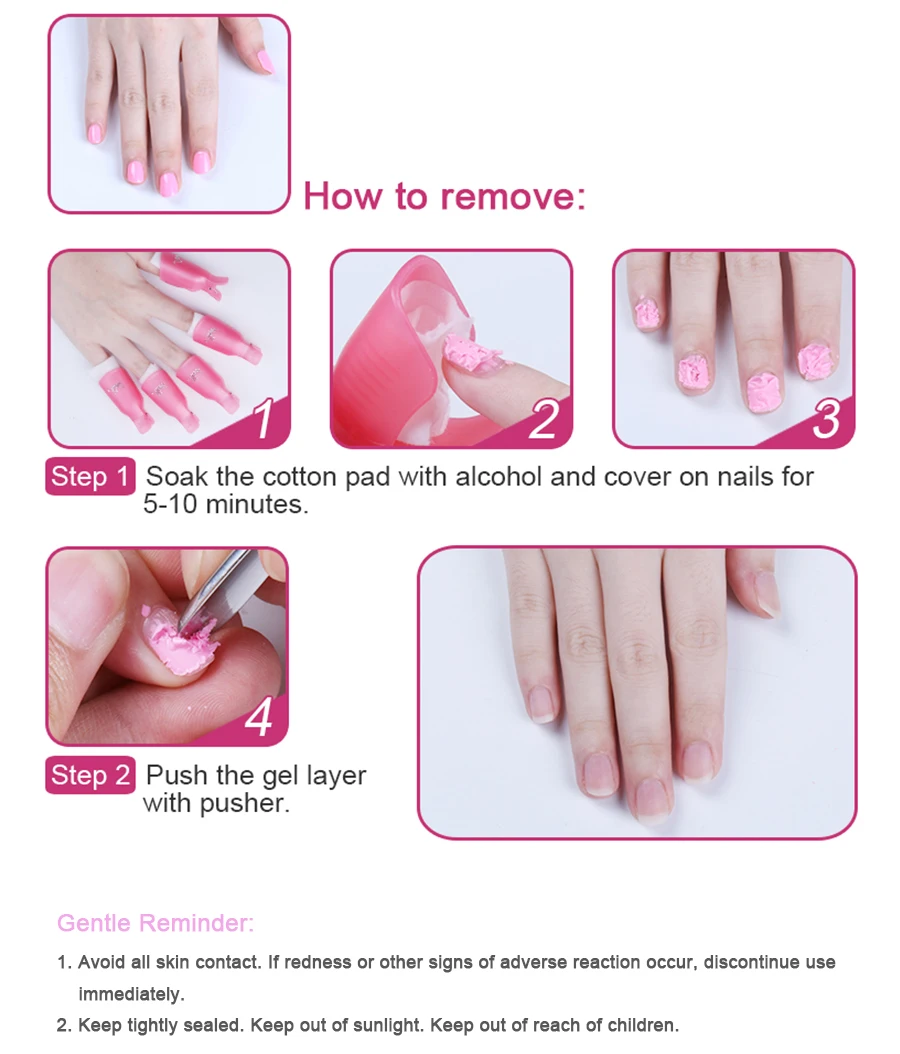 How to remove:

1

2

3

Step 1 Soak the cotton pad with alcohol and cover on nails for 5-10 minutes.

4

Step 2 Push the gel layer with pusher.

Gentle Reminder:

1. Avoid all skin contact. If redness or other signs of adverse reaction occur, discontinue use immediately.

2. Keep tightly sealed. Keep out of sunlight. Keep out of reach of children.