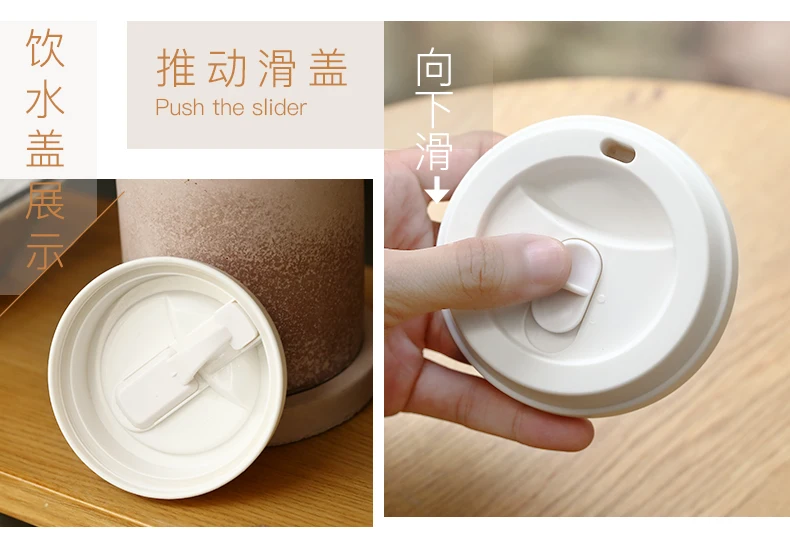 饮水盖展示

推动滑盖
Push the slider

向下滑