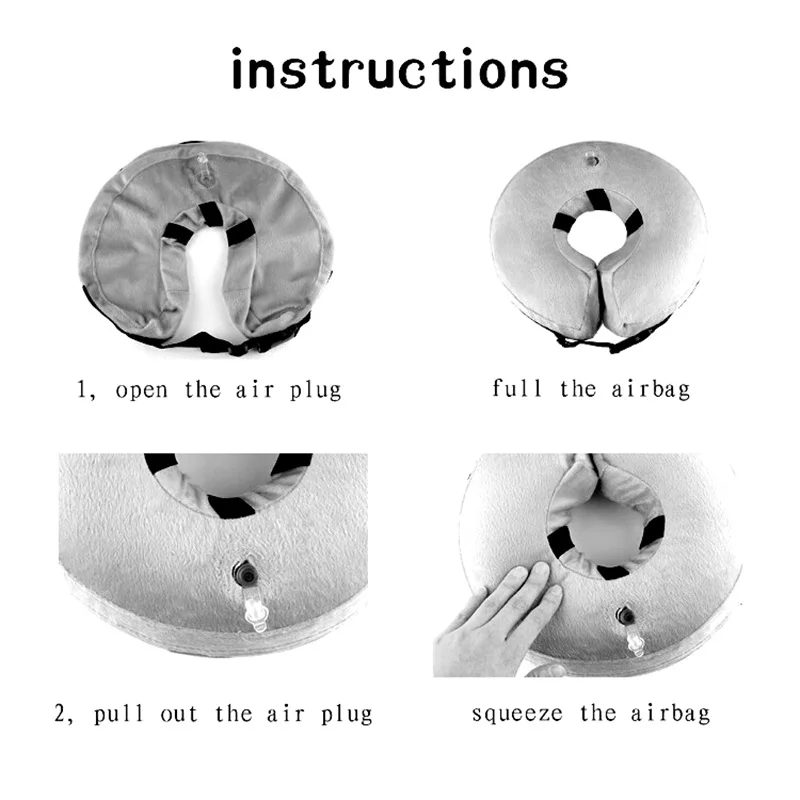 instructions

1, open the air plug

full the airbag

2, pull out the air plug

squeeze the airbag