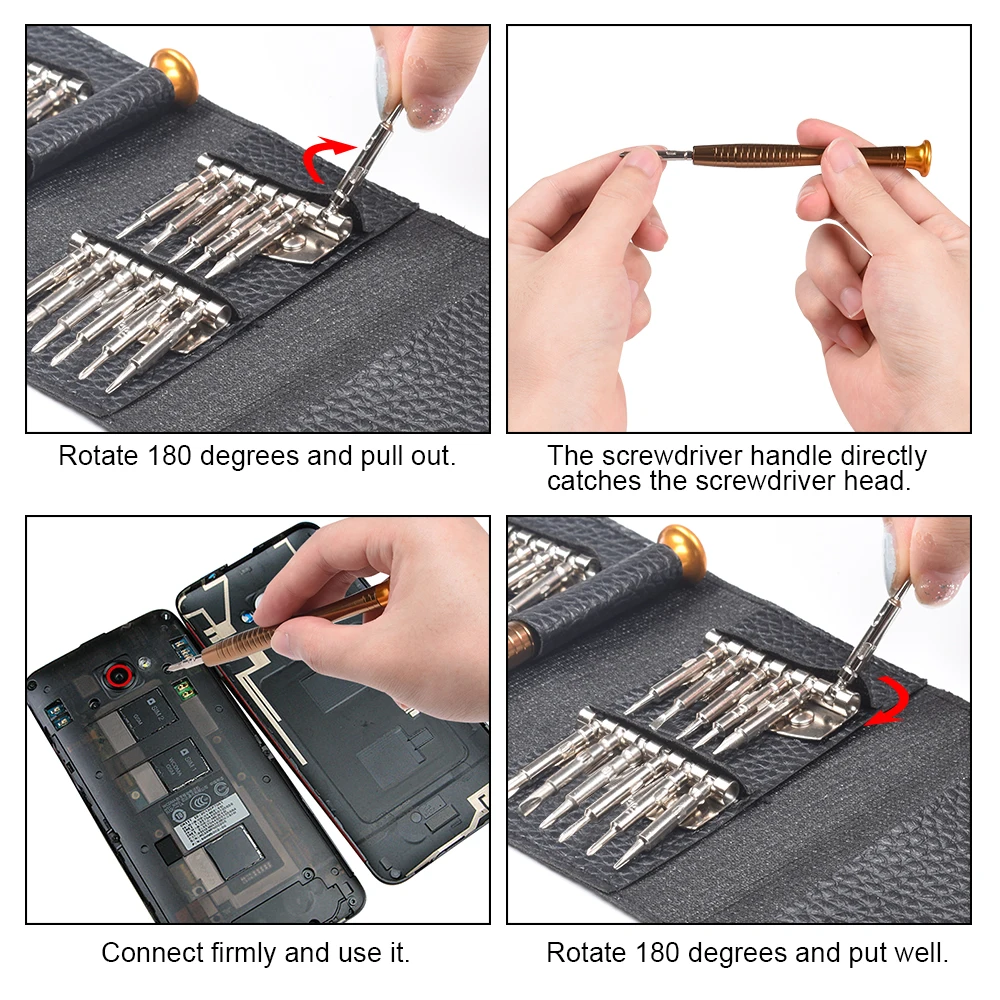 Rotate 180 degrees and pull out.

The screwdriver handle directly catches the screwdriver head.

Connect firmly and use it.

Rotate 180 degrees and put well.