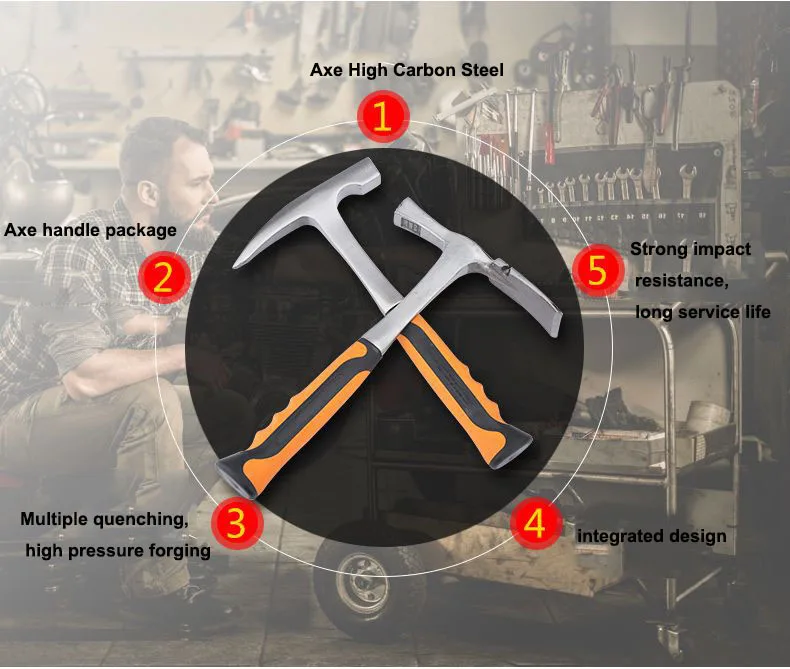 Axe High Carbon Steel
1

Axe handle package
2

5
Strong impact resistance, long service life

Multiple quenching, high pressure forging
3

4
integrated design