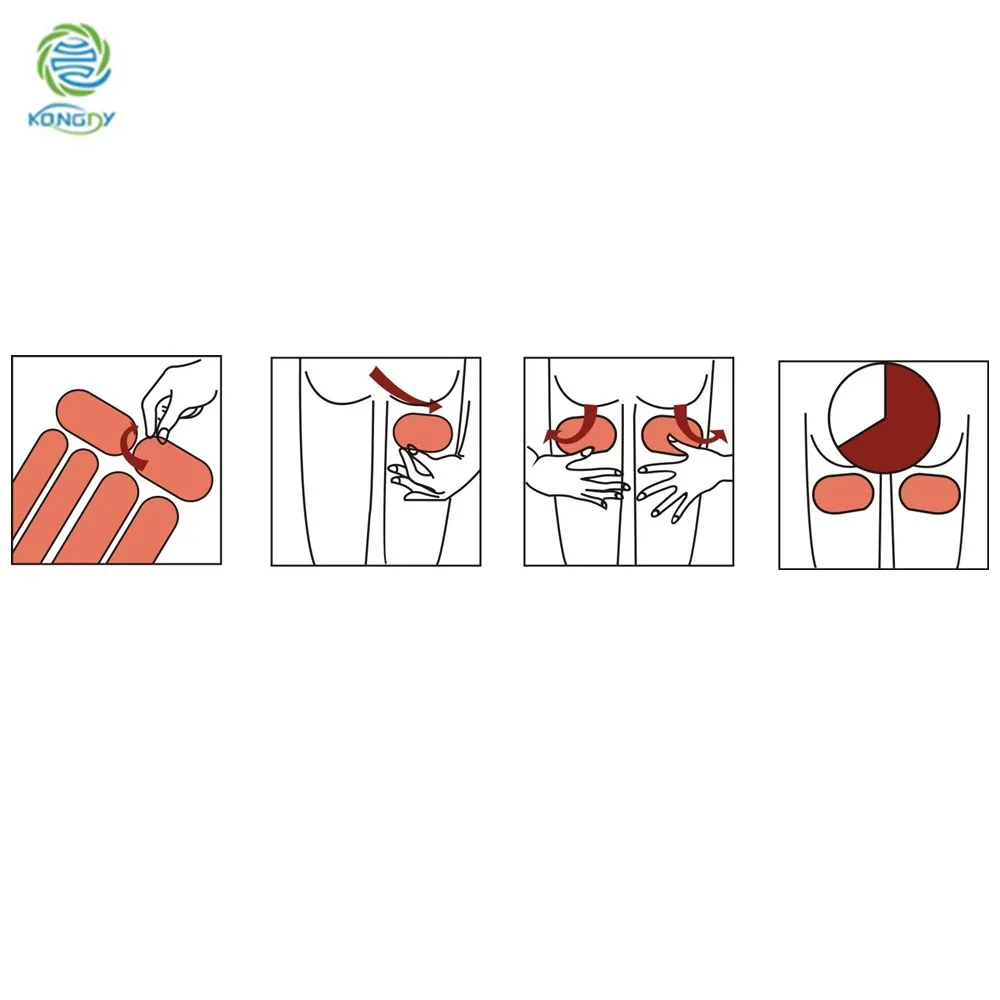 KONGDY