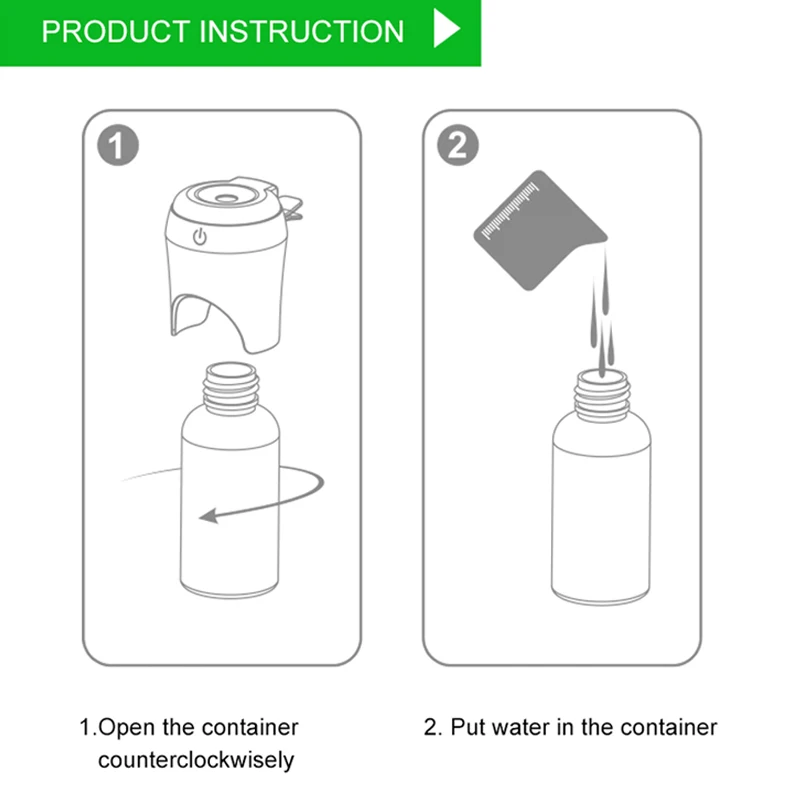 PRODUCT INSTRUCTION

1

2

1.Open the container counterclockwisely

2. Put water in the container