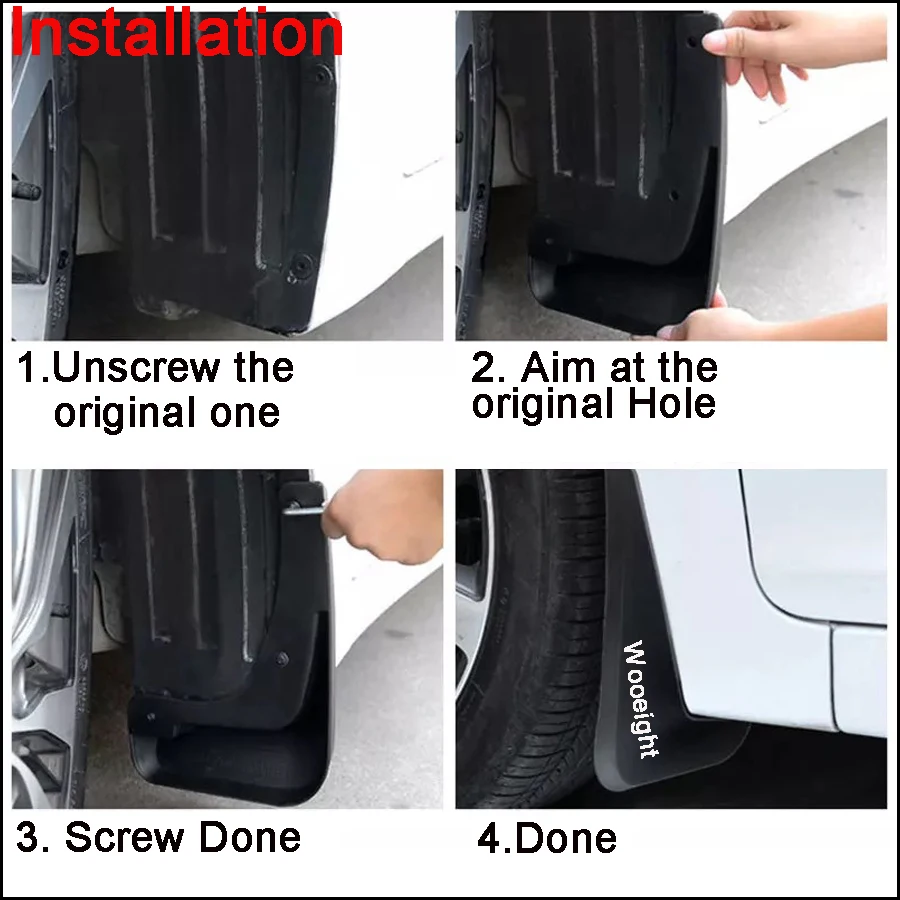 Installation

1.Unscrew the original one

2. Aim at the original Hole

3. Screw Done

Wooeight

4.Done