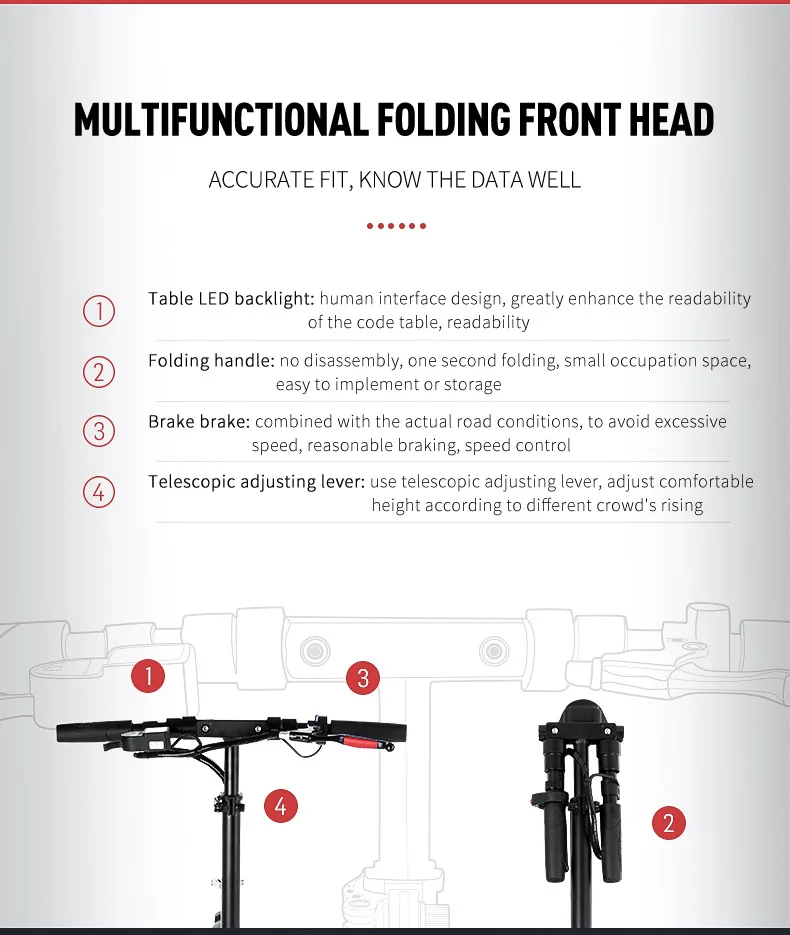 MULTIFUNCTIONAL FOLDING FRONT HEAD

ACCURATE FIT, KNOW THE DATA WELL

① Table LED backlight: human interface design, greatly enhance the readability of the code table, readability

② Folding handle: no disassembly, one second folding, small occupation space, easy to implement or storage

③ Brake brake: combined with the actual road conditions, to avoid excessive speed, reasonable braking, speed control

④ Telescopic adjusting lever: use telescopic adjusting lever, adjust comfortable height according to different crowd's rising

1

3

4

2